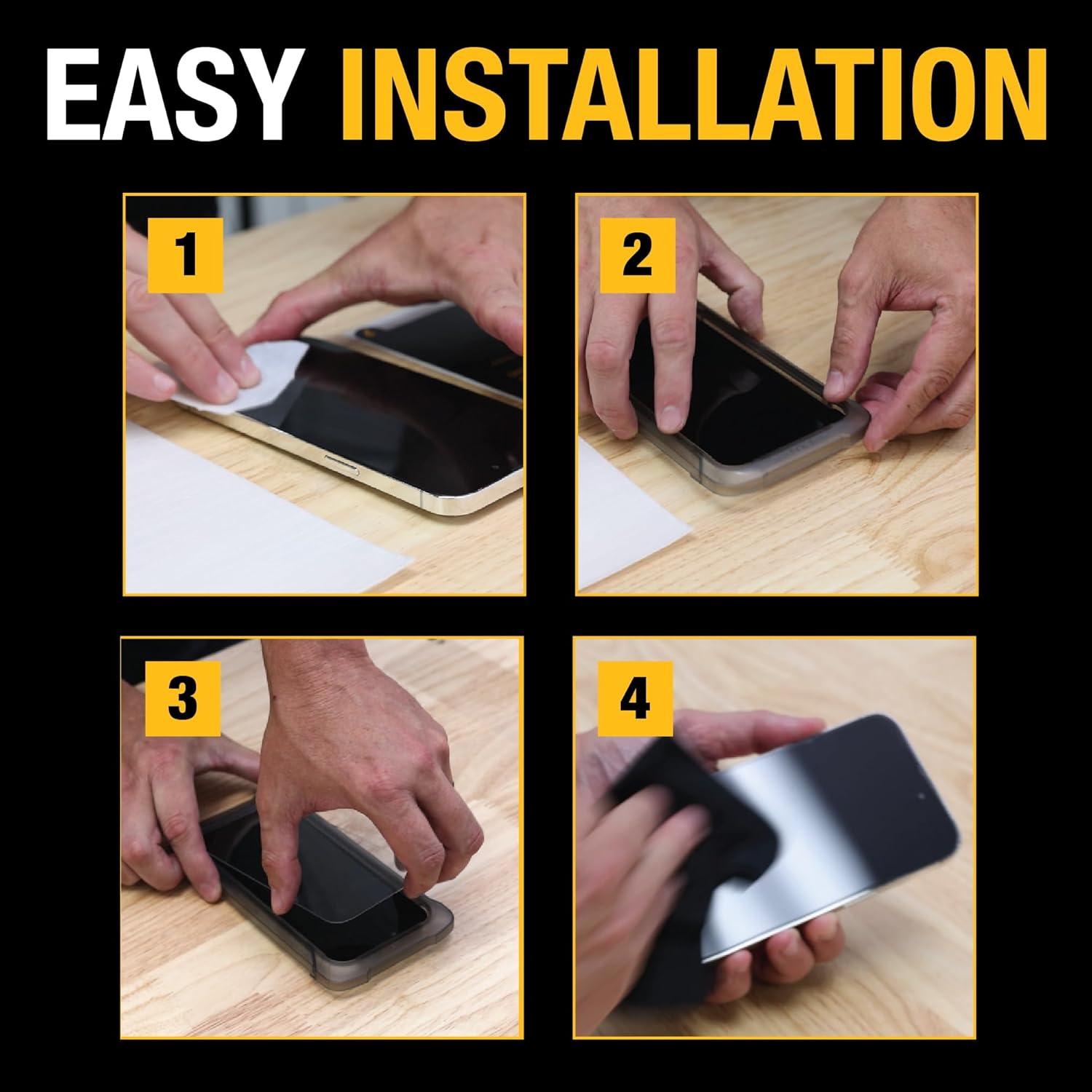 EASY INSTALLATION

1

2

3

4