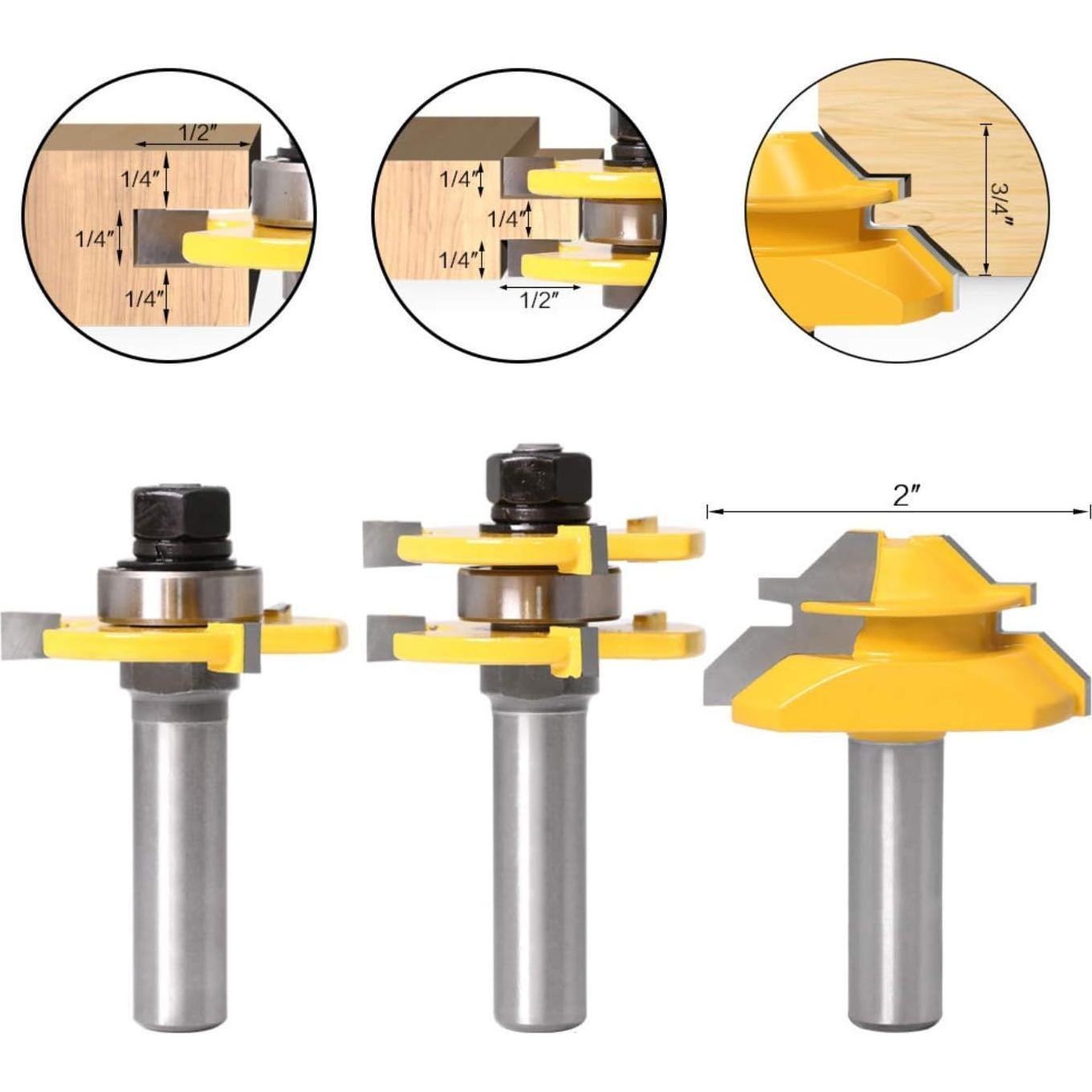 1/2″
1/4″
1/4″
1/4″

1/4″
1/4″
1/4″
1/2″

3/4″

2″