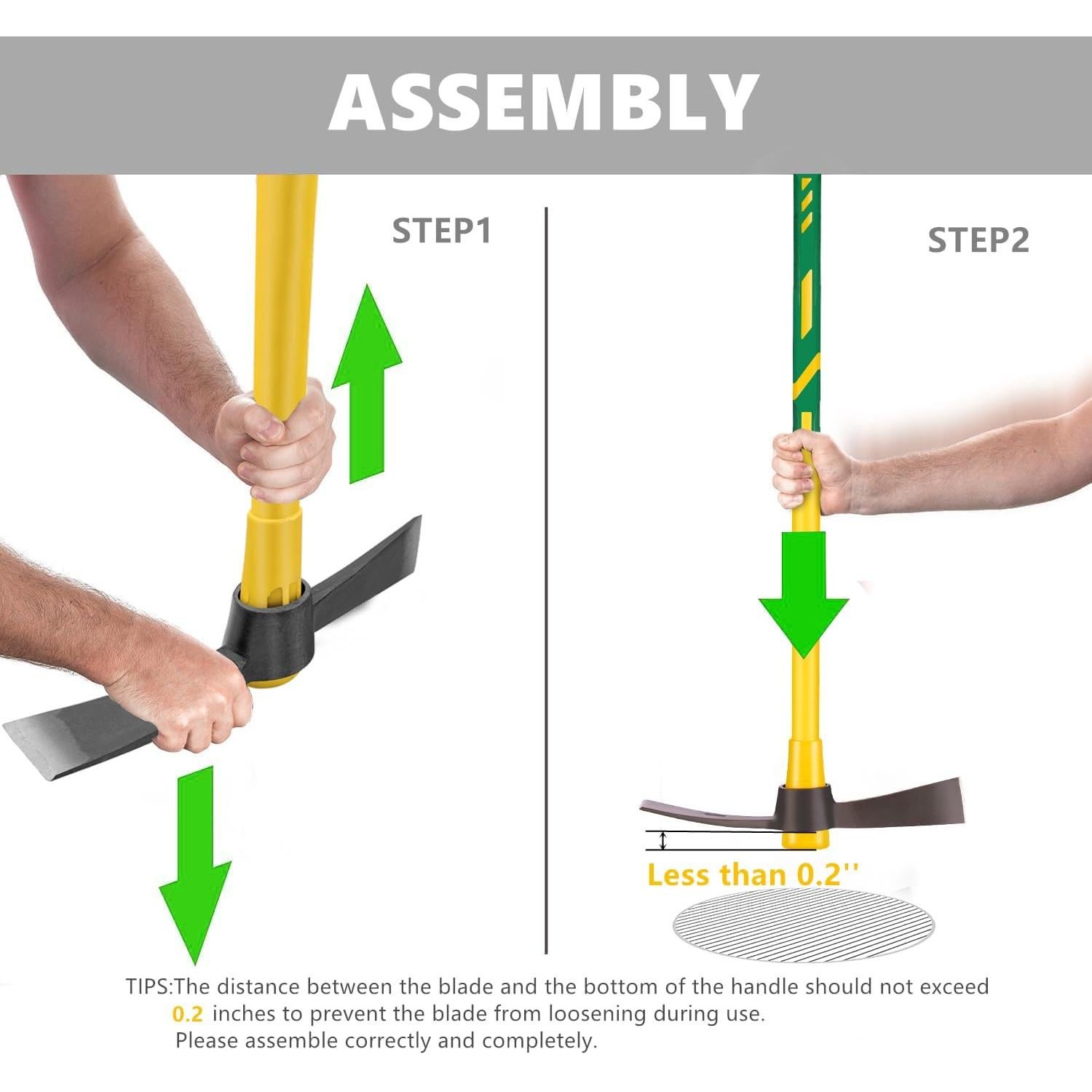 ASSEMBLY

STEP1

STEP2

Less than 0.2''

TIPS:The distance between the blade and the bottom of the handle should not exceed 0.2 inches to prevent the blade from loosening during use.
Please assemble correctly and completely.