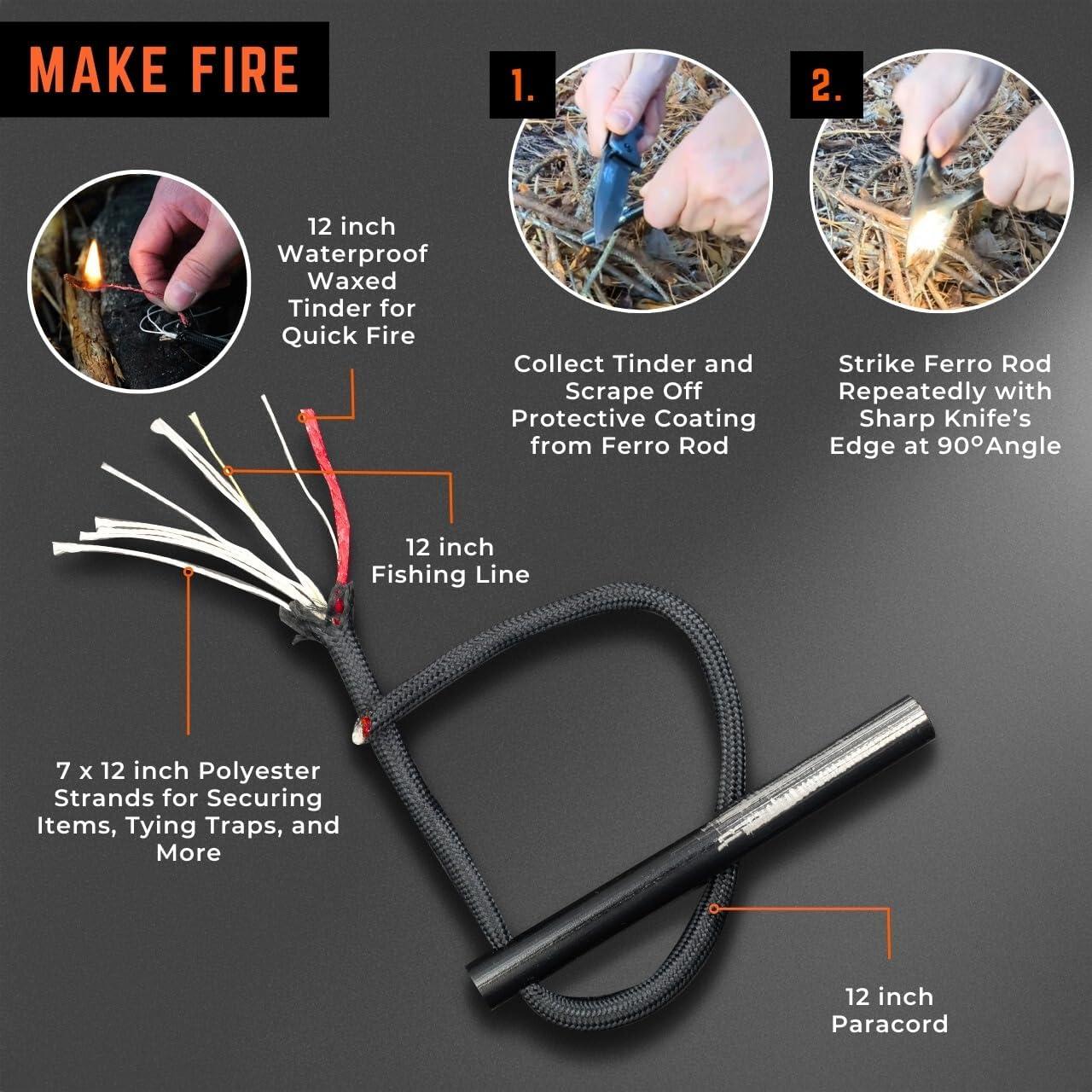 MAKE FIRE

1.

2.

12 inch Waterproof Waxed Tinder for Quick Fire

Collect Tinder and Scrape Off Protective Coating from Ferro Rod

Strike Ferro Rod Repeatedly with Sharp Knife's Edge at 90°Angle

12 inch Fishing Line

7 x 12 inch Polyester Strands for Securing Items, Tying Traps, and More

12 inch Paracord