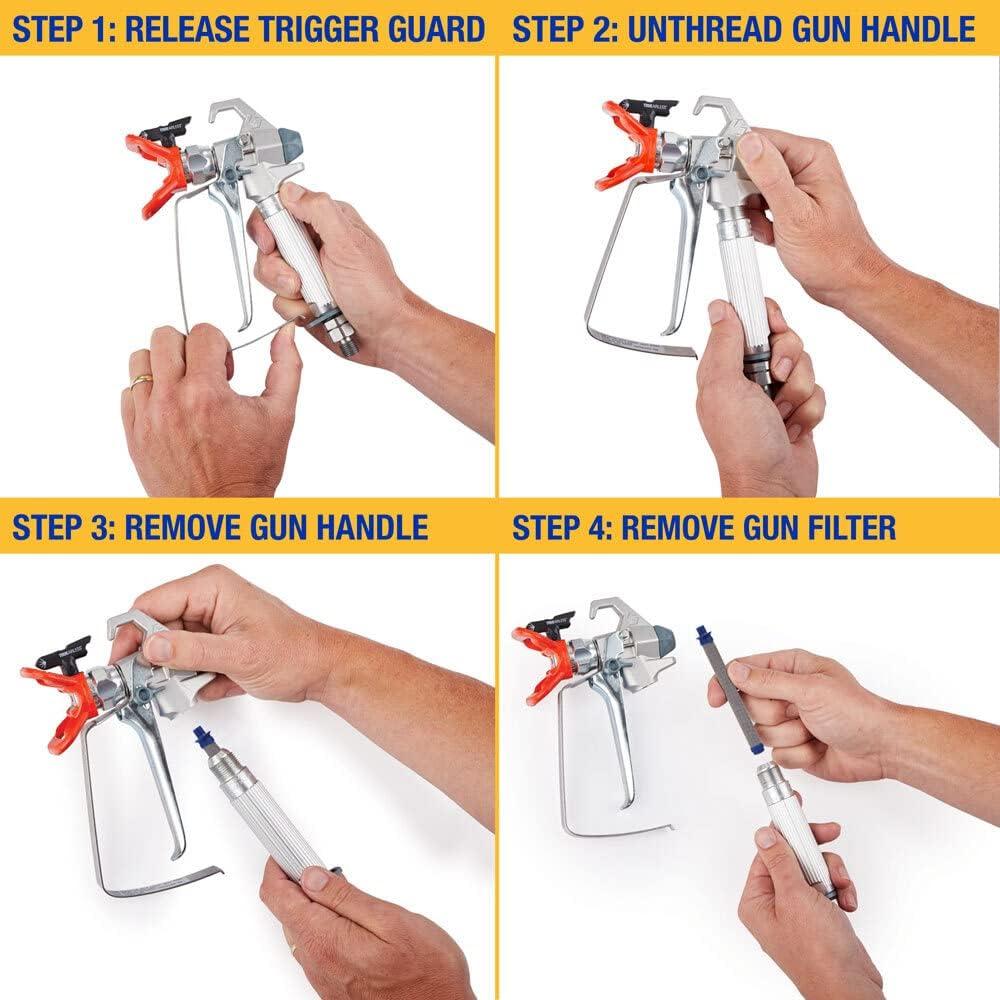 STEP 1: RELEASE TRIGGER GUARD

STEP 2: UNTHREAD GUN HANDLE

STEP 3: REMOVE GUN HANDLE

STEP 4: REMOVE GUN FILTER