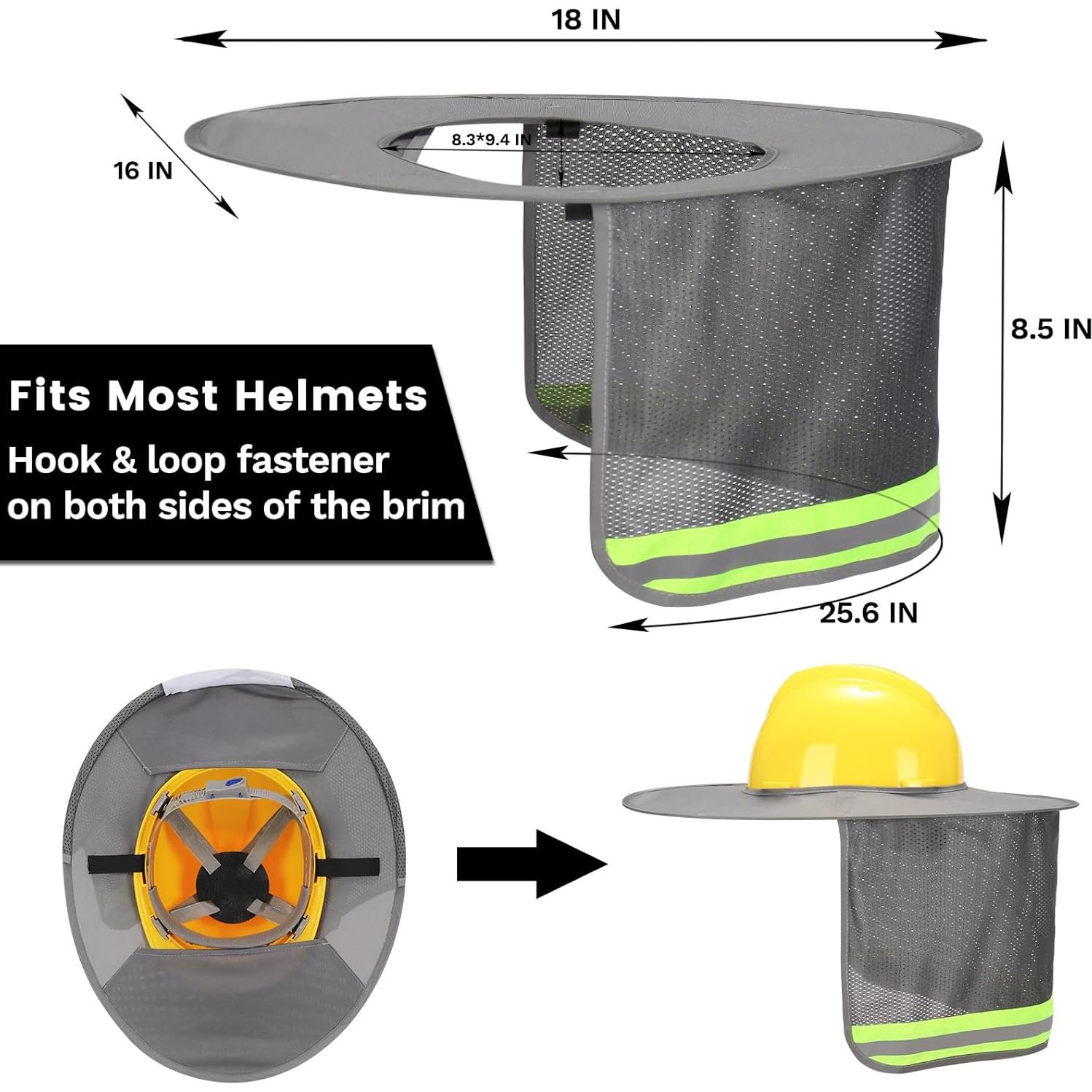 18 IN

16 IN

8.3*9.4 IN

8.5 IN

Fits Most Helmets

Hook & loop fastener on both sides of the brim

25.6 IN