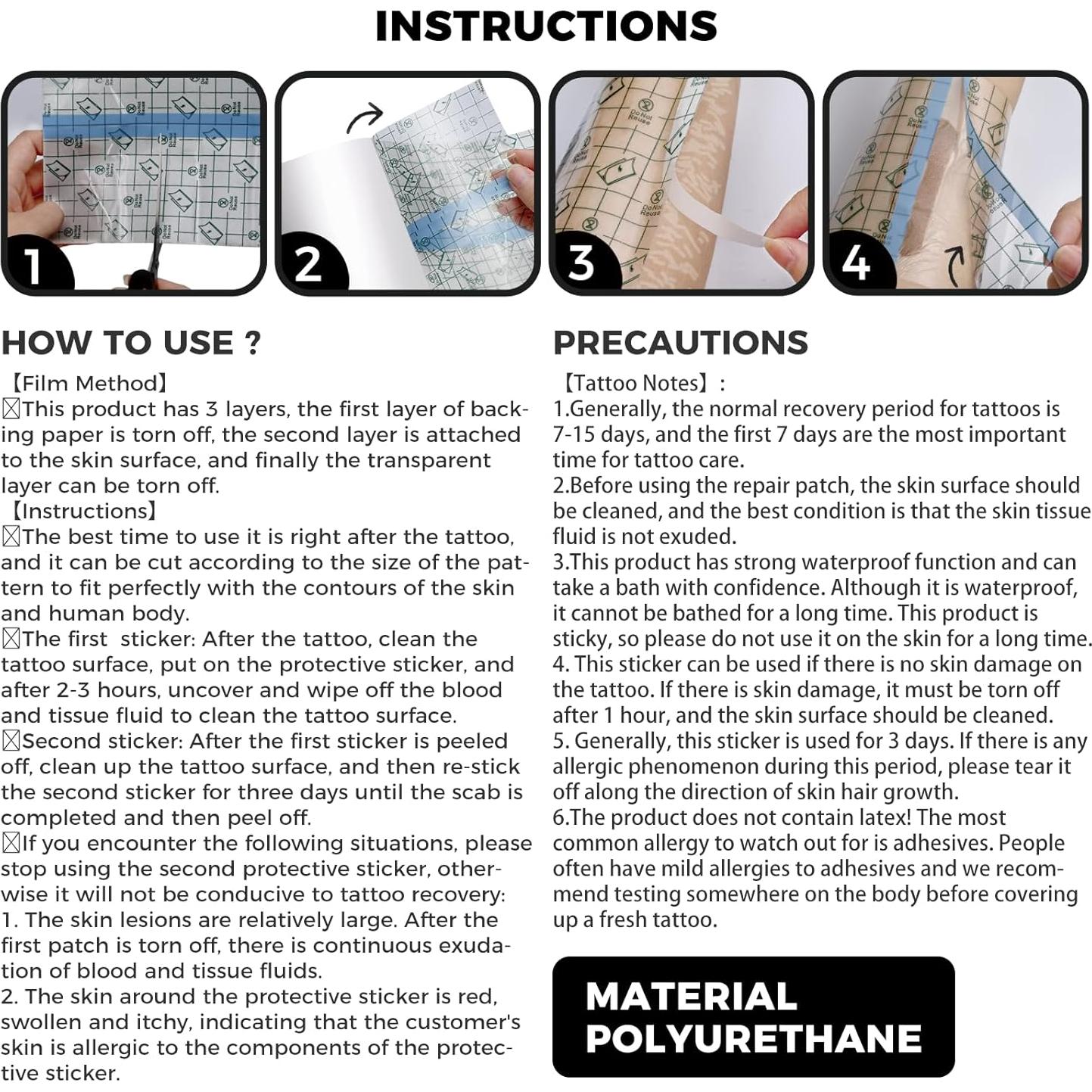 INSTRUCTIONS

1

2

3

4

HOW TO USE ?

【Film Method】
☒This product has 3 layers, the first layer of backing paper is torn off, the second layer is attached to the skin surface, and finally the transparent layer can be torn off.
【Instructions】
☒The best time to use it is right after the tattoo, and it can be cut according to the size of the pattern to fit perfectly with the contours of the skin and human body.
☒The first sticker: After the tattoo, clean the tattoo surface, put on the protective sticker, and after 2-3 hours, uncover and wipe off the blood and tissue fluid to clean the tattoo surface.
☒Second sticker: After the first sticker is peeled off, clean up the tattoo surface, and then re-stick the second sticker for three days until the scab is completed and then peel off.
☒If you encounter the following situations, please stop using the second protective sticker, otherwise it will not be conducive to tattoo recovery:
1. The skin lesions are relatively large. After the first patch is torn off, there is continuous exudation of blood and tissue fluids.
2. The skin around the protective sticker is red, swollen and itchy, indicating that the customer's skin is allergic to the components of the protective sticker.

PRECAUTIONS

【Tattoo Notes】:
1.Generally, the normal recovery period for tattoos is 7-15 days, and the first 7 days are the most important time for tattoo care.
2.Before using the repair patch, the skin surface should be cleaned, and the best condition is that the skin tissue fluid is not exuded.
3.This product has strong waterproof function and can take a bath with confidence. Although it is waterproof, it cannot be bathed for a long time. This product is sticky, so please do not use it on the skin for a long time.
4. This sticker can be used if there is no skin damage on the tattoo. If there is skin damage, it must be torn off after 1 hour, and the skin surface should be cleaned.
5. Generally, this sticker is used for 3 days. If there is any allergic phenomenon during this period, please tear it off along the direction of skin hair growth.
6.The product does not contain latex! The most common allergy to watch out for is adhesives. People often have mild allergies to adhesives and we recommend testing somewhere on the body before covering up a fresh tattoo.

MATERIAL
POLYURETHANE