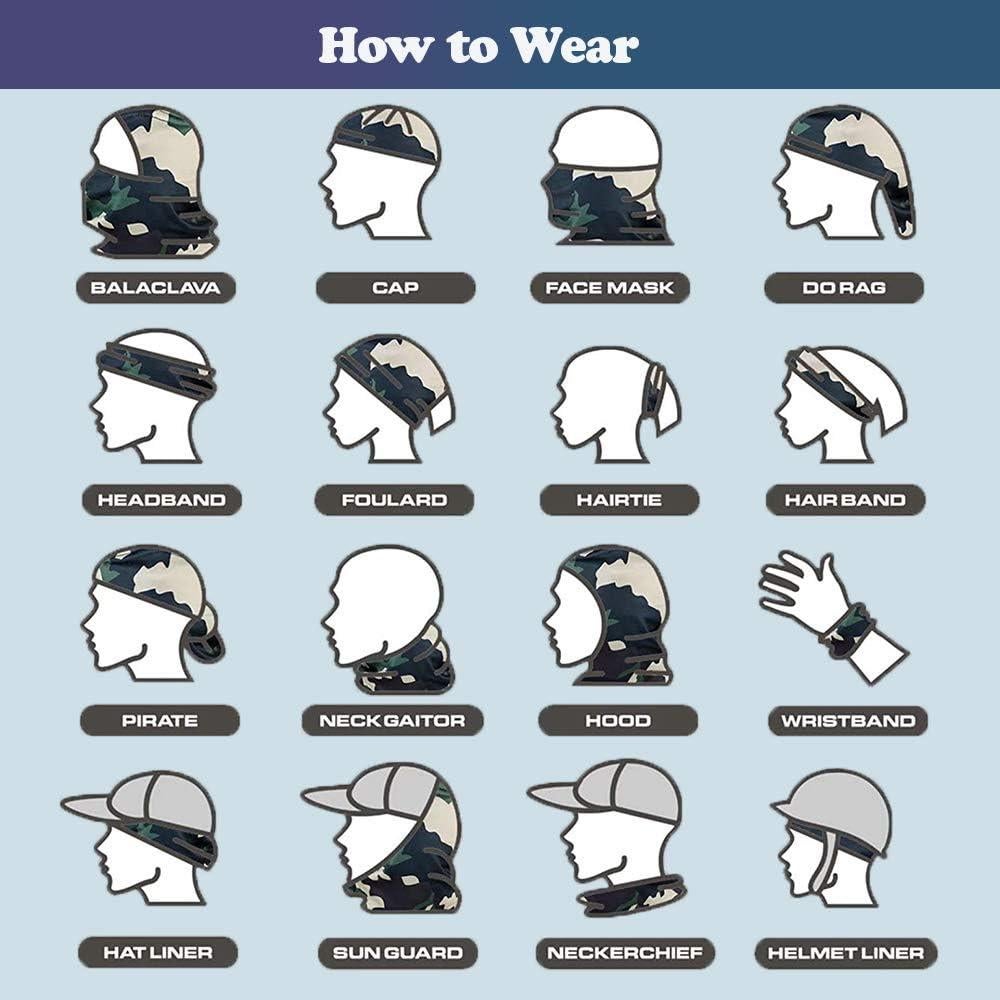 How to Wear

BALACLAVA

CAP

FACE MASK

DO RAG

HEADBAND

FOULARD

HAIRTIE

HAIR BAND

PIRATE

NECK GAITOR

HOOD

WRISTBAND

HAT LINER

SUN GUARD

NECKERCHIEF

HELMET LINER