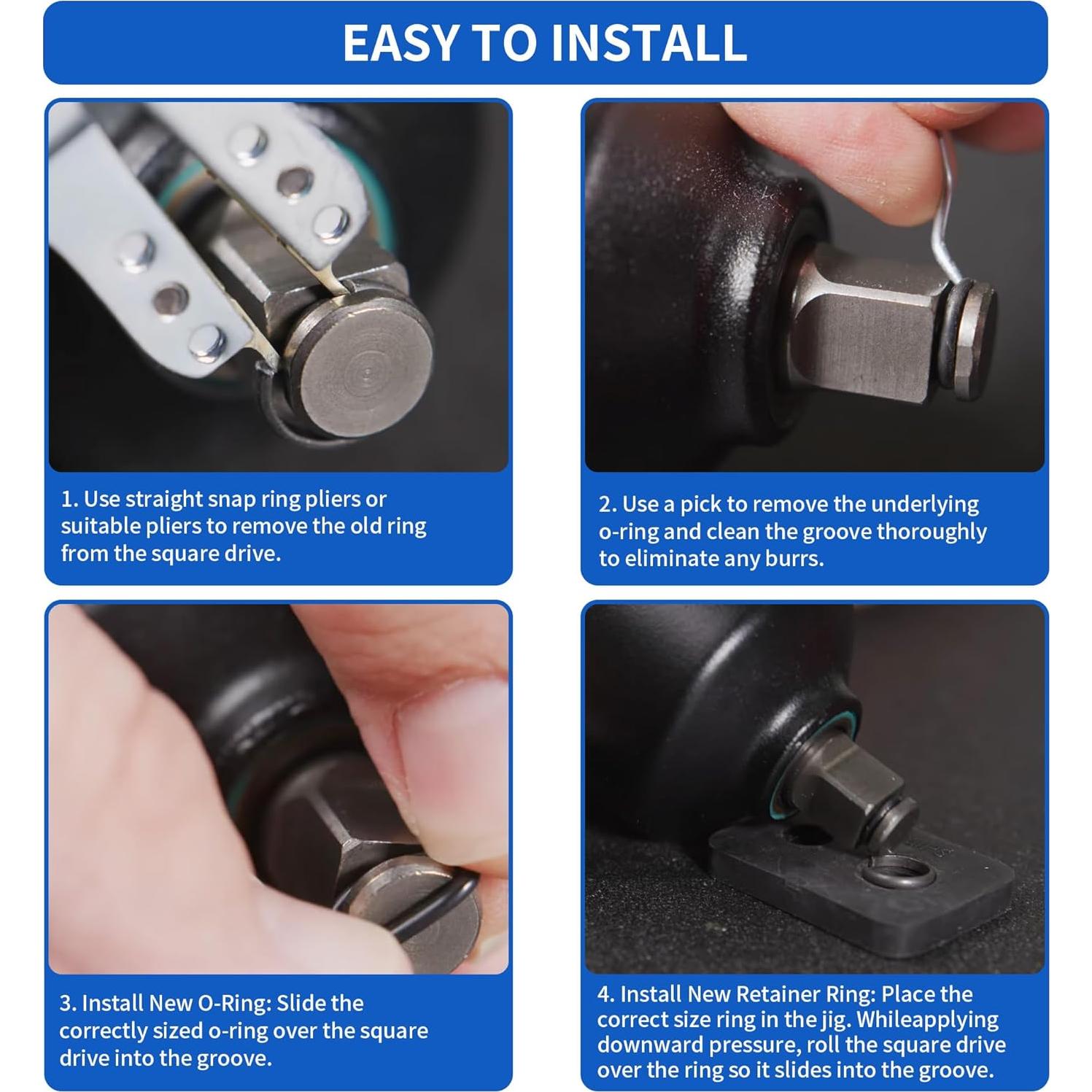 EASY TO INSTALL

1. Use straight snap ring pliers or suitable pliers to remove the old ring from the square drive.

2. Use a pick to remove the underlying o-ring and clean the groove thoroughly to eliminate any burrs.

3. Install New O-Ring: Slide the correctly sized o-ring over the square drive into the groove.

4. Install New Retainer Ring: Place the correct size ring in the jig. Whileapplying downward pressure, roll the square drive over the ring so it slides into the groove.