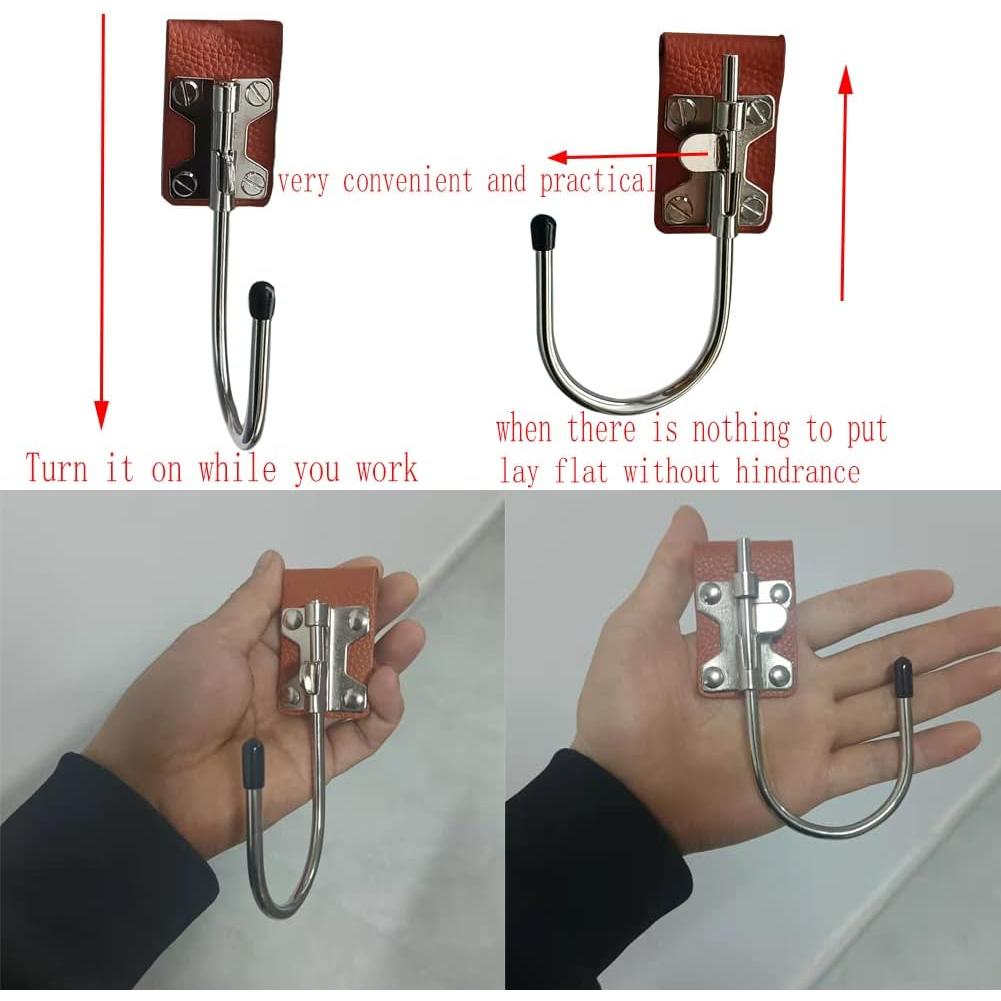 very convenient and practical

Turn it on while you work

when there is nothing to put
lay flat without hindrance