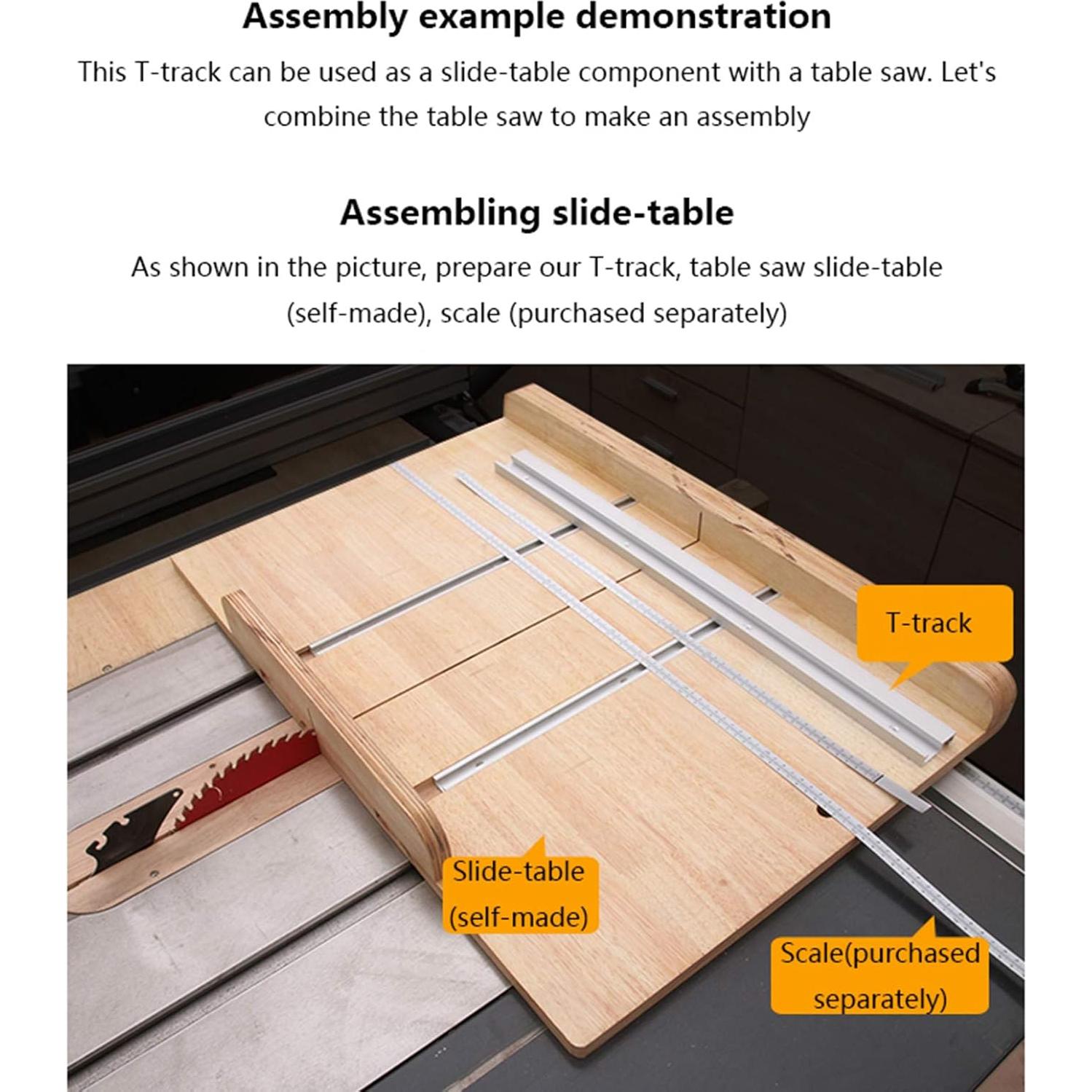 Assembly example demonstration

This T-track can be used as a slide-table component with a table saw. Let's combine the table saw to make an assembly

Assembling slide-table

As shown in the picture, prepare our T-track, table saw slide-table (self-made), scale (purchased separately)

T-track

Slide-table (self-made)

Scale(purchased separately)