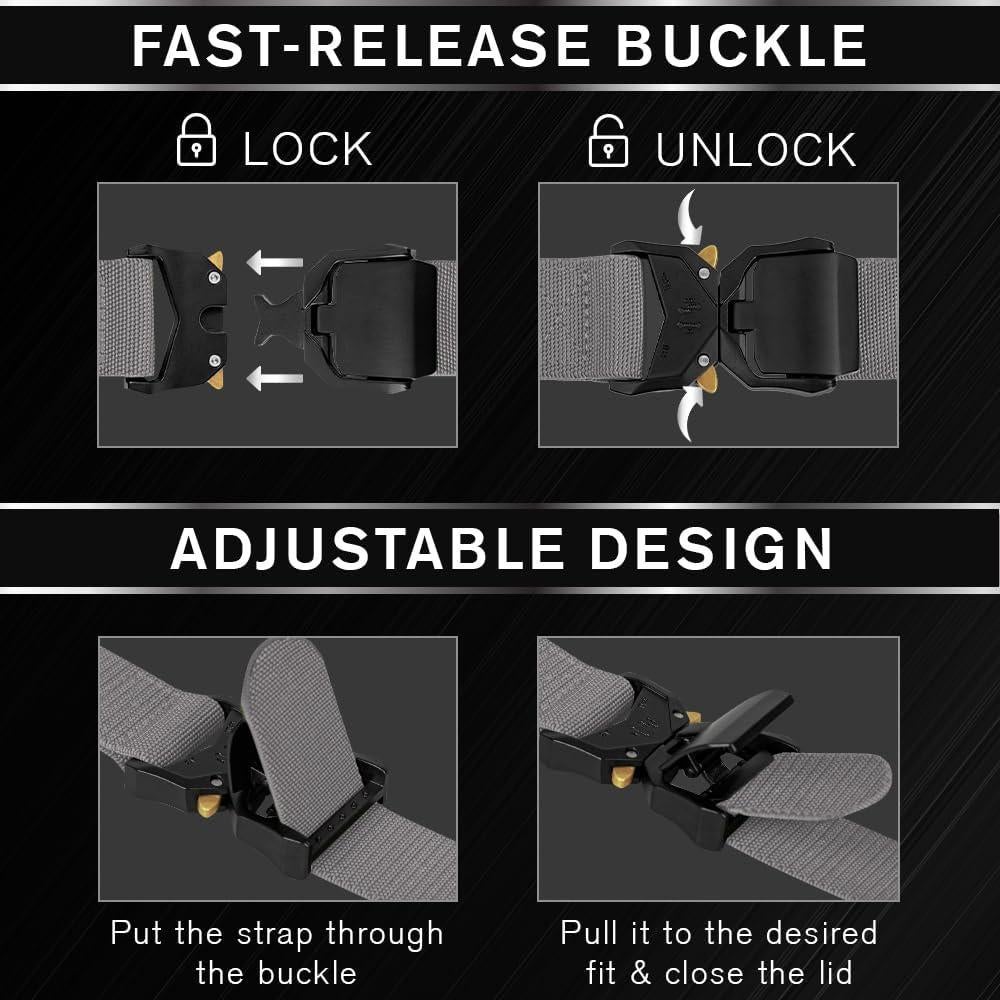 FAST-RELEASE BUCKLE

LOCK

UNLOCK

ADJUSTABLE DESIGN

Put the strap through the buckle

Pull it to the desired fit & close the lid