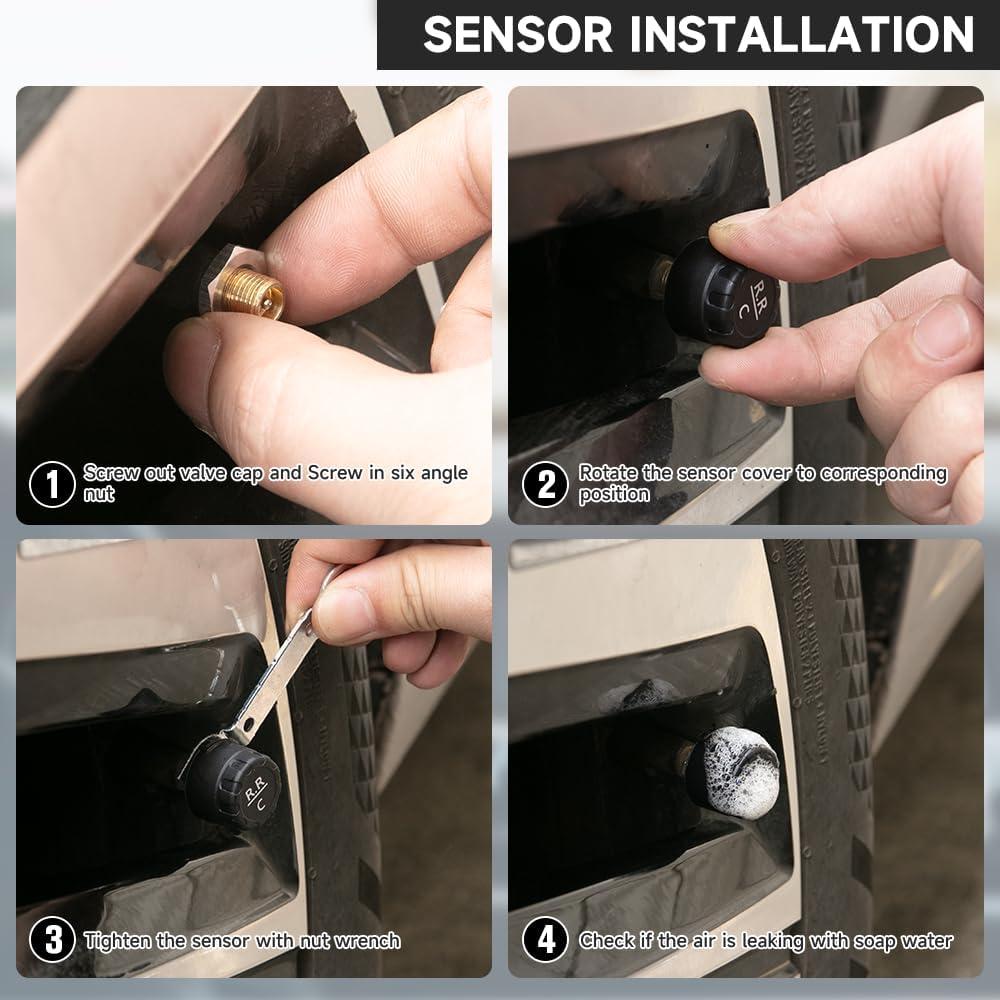 SENSOR INSTALLATION

1 Screw out valve cap and Screw in six angle nut

R.R C

2 Rotate the sensor cover to corresponding position

R.R C

3 Tighten the sensor with nut wrench

4 Check if the air is leaking with soap water