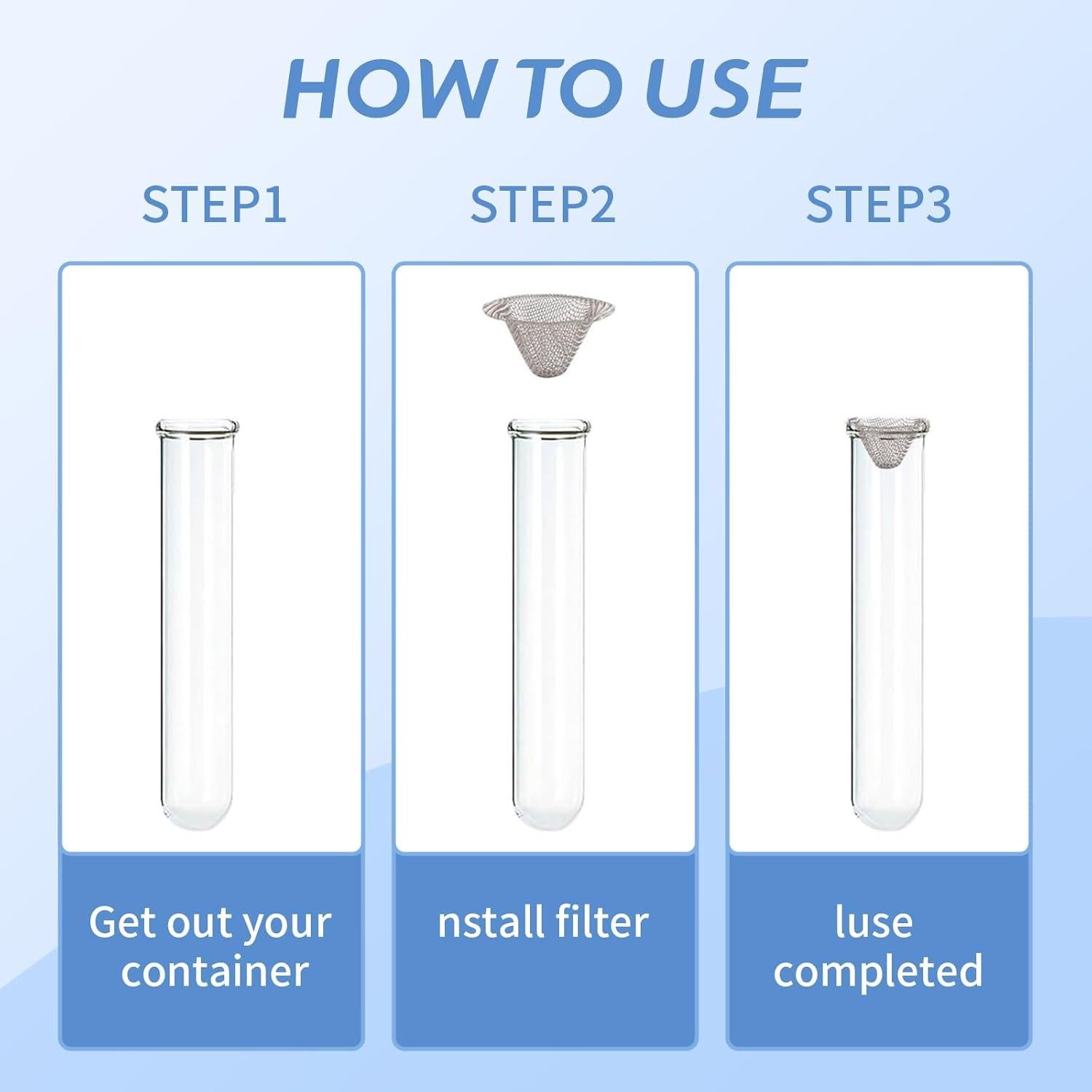 HOW TO USE

STEP1

Get out your container

STEP2

nstall filter

STEP3

luse completed