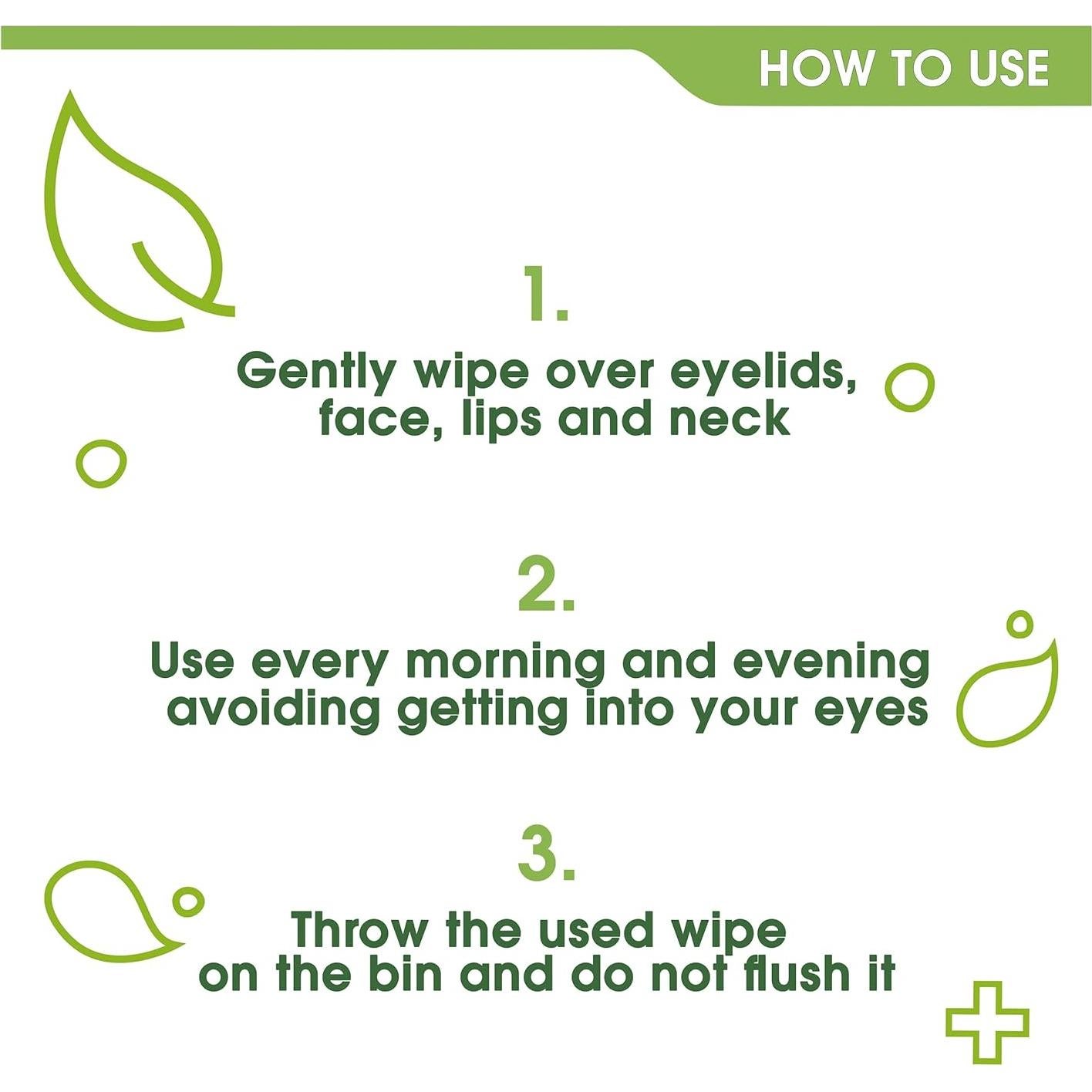 HOW TO USE

1.

Gently wipe over eyelids, face, lips and neck

2.

Use every morning and evening avoiding getting into your eyes

3.

Throw the used wipe on the bin and do not flush it