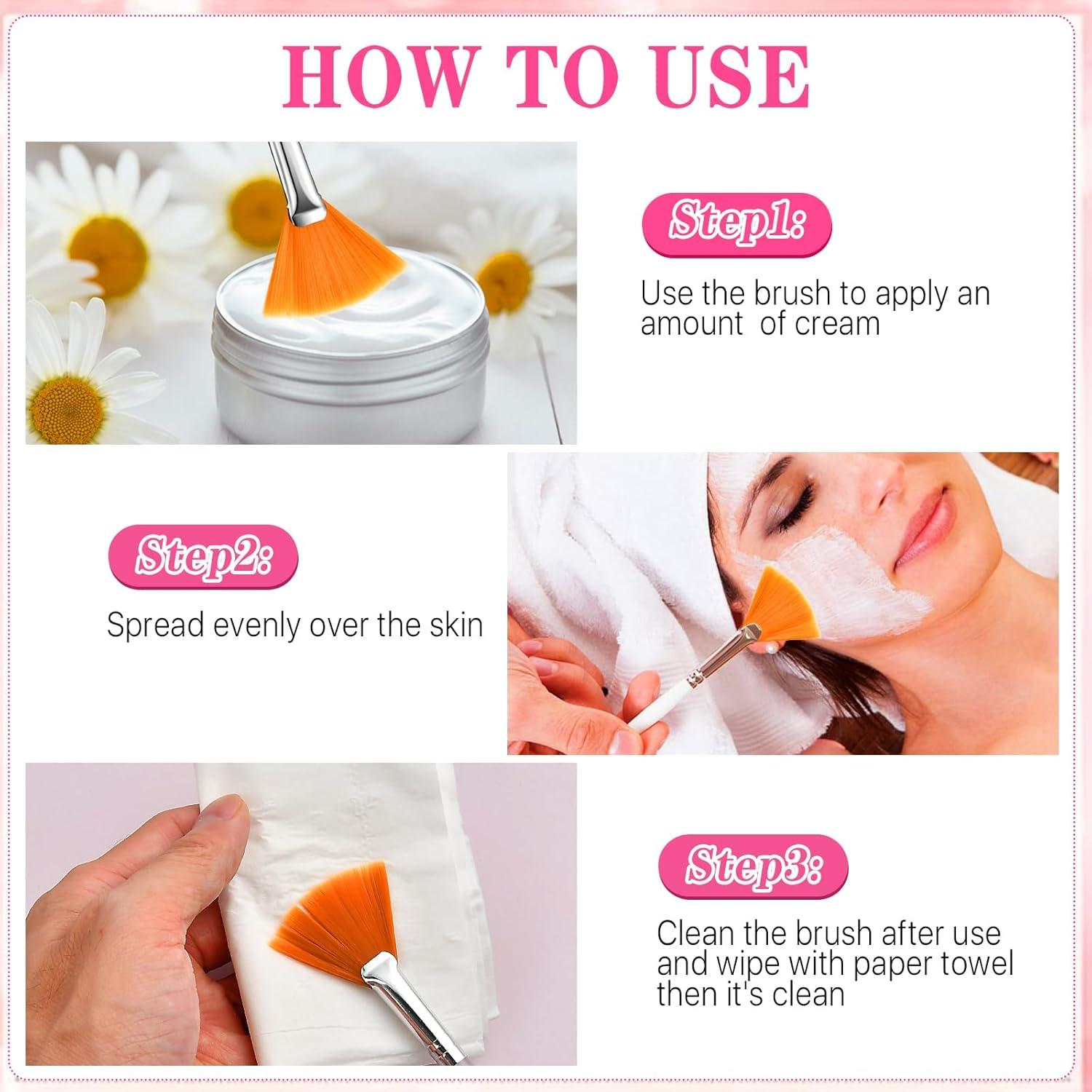 HOW TO USE

Step1:

Use the brush to apply an amount of cream

Step2:

Spread evenly over the skin

Step3:

Clean the brush after use and wipe with paper towel then it's clean