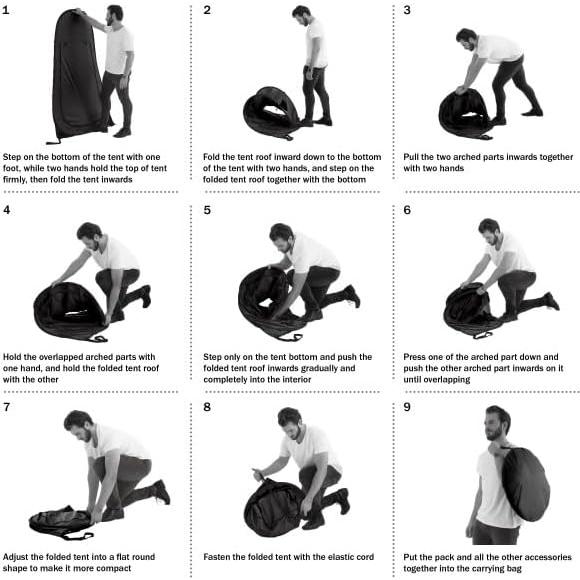 1

Step on the bottom of the tent with one foot, while two hands hold the top of tent firmly, then fold the tent inwards

2

Fold the tent roof inward down to the bottom of the tent with two hands, and step on the folded tent roof together with the bottom

3

Pull the two arched parts inwards together with two hands

4

Hold the overlapped arched parts with one hand, and hold the folded tent roof with the other

5

Step only on the tent bottom and push the folded tent roof inwards gradually and completely into the interior

6

Press one of the arched part down and push the other arched part inwards on it until overlapping

7

Adjust the folded tent into a flat round shape to make it more compact

8

Fasten the folded tent with the elastic cord

9

Put the pack and all the other accessories together into the carrying bag