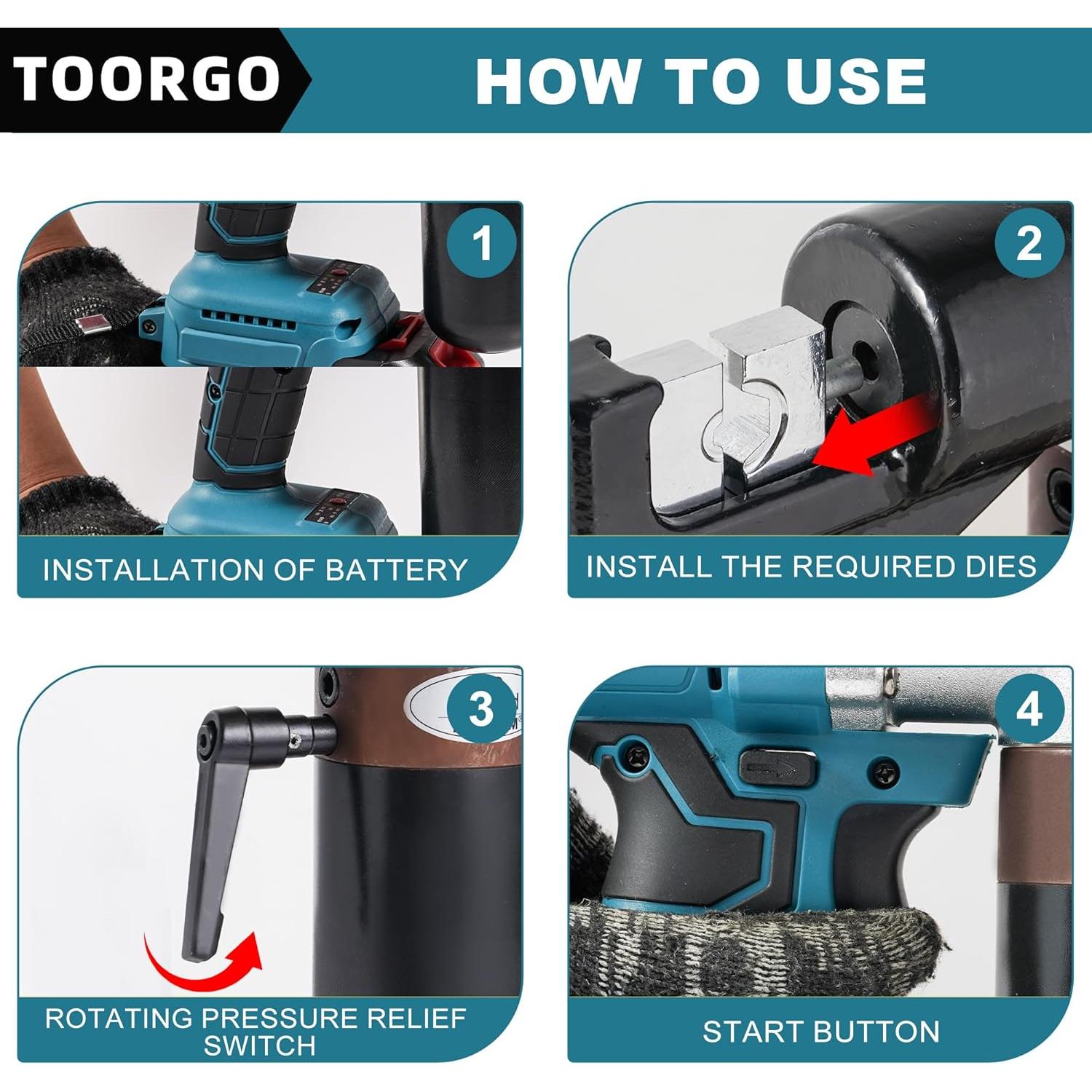 TOORGO

HOW TO USE

1

INSTALLATION OF BATTERY

2

INSTALL THE REQUIRED DIES

3

ROTATING PRESSURE RELIEF SWITCH

4

START BUTTON