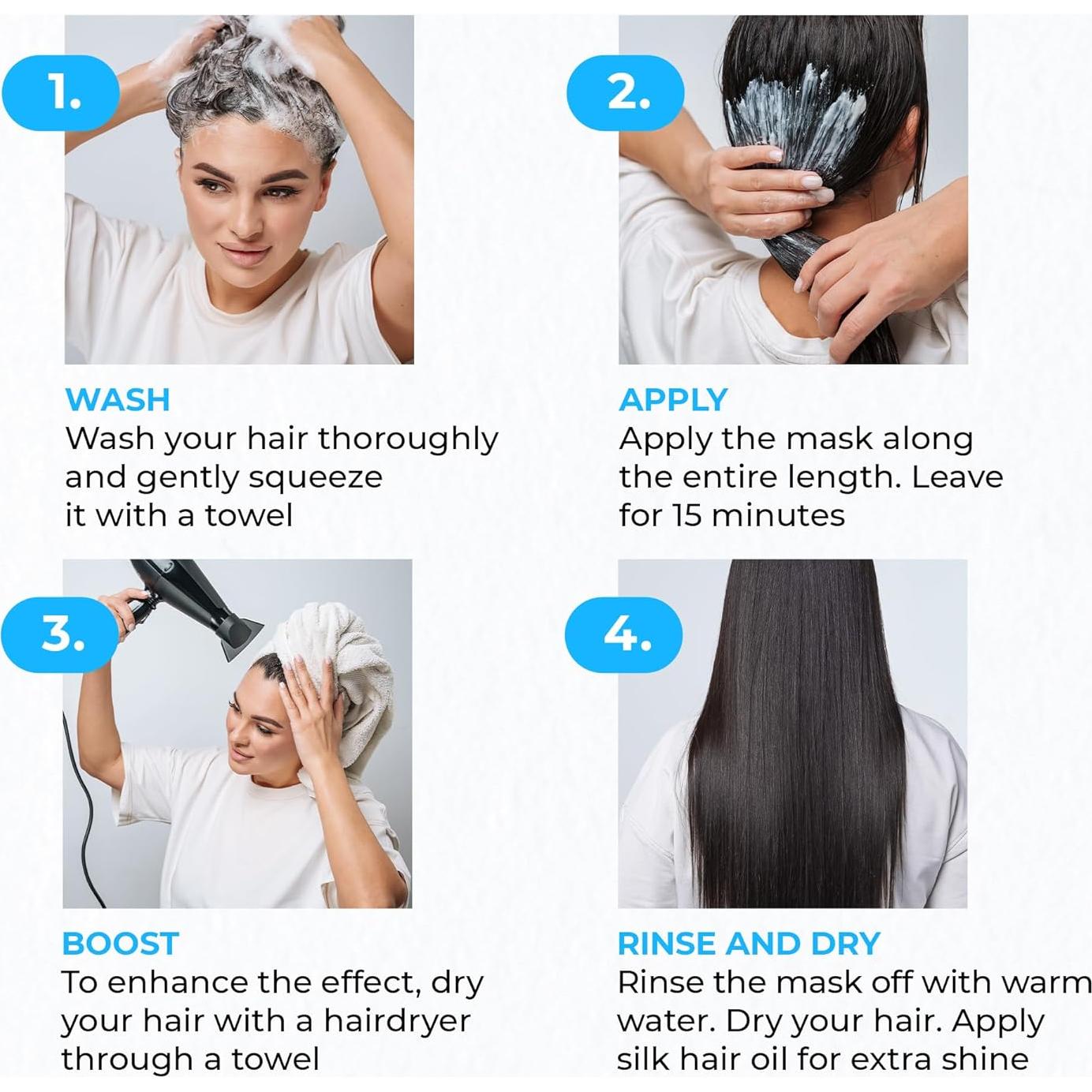 1.

WASH
Wash your hair thoroughly and gently squeeze it with a towel

2.

APPLY
Apply the mask along the entire length. Leave for 15 minutes

3.

BOOST
To enhance the effect, dry your hair with a hairdryer through a towel

4.

RINSE AND DRY
Rinse the mask off with warm water. Dry your hair. Apply silk hair oil for extra shine