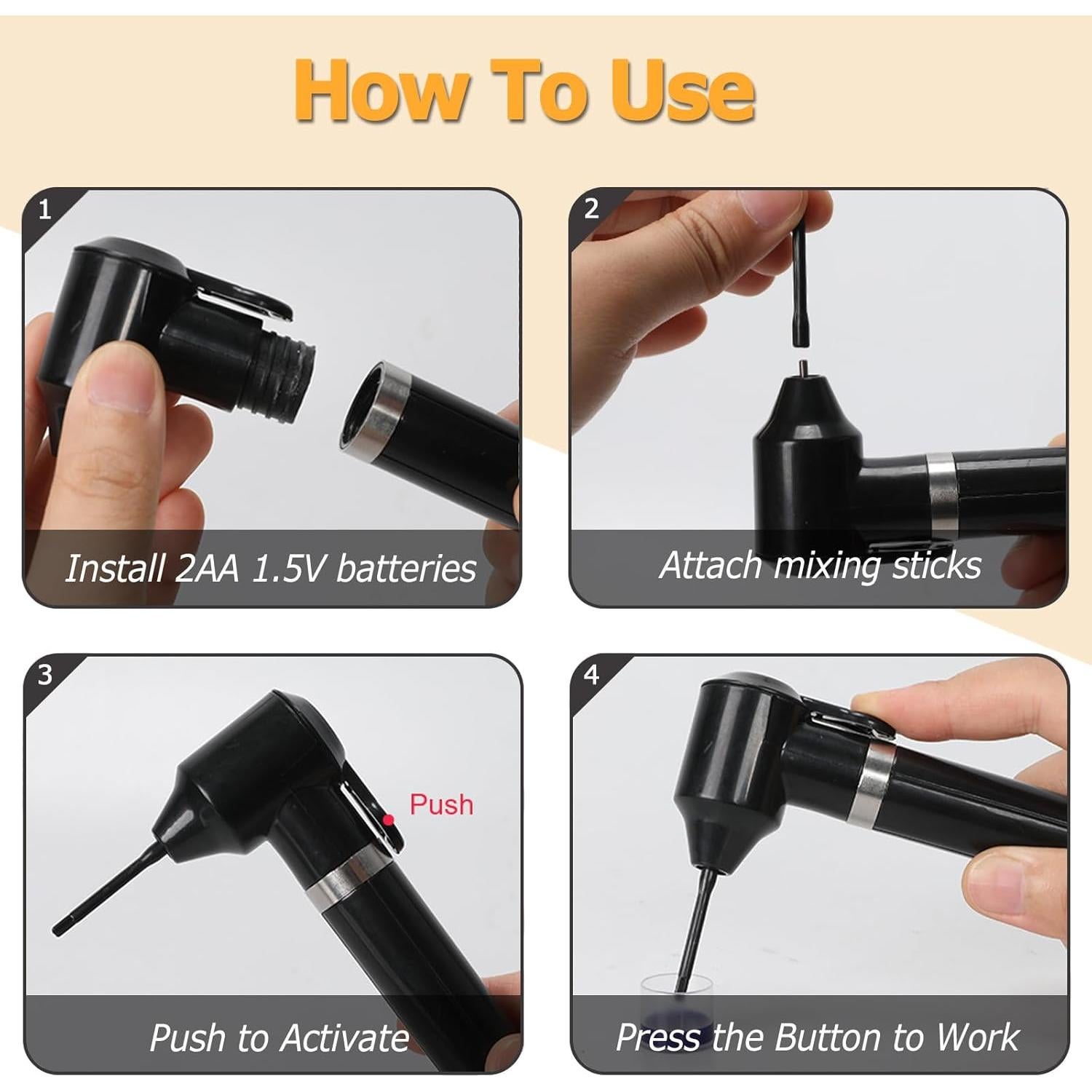 How To Use

1

Install 2AA 1.5V batteries

2

Attach mixing sticks

3

Push

Push to Activate

4

Press the Button to Work