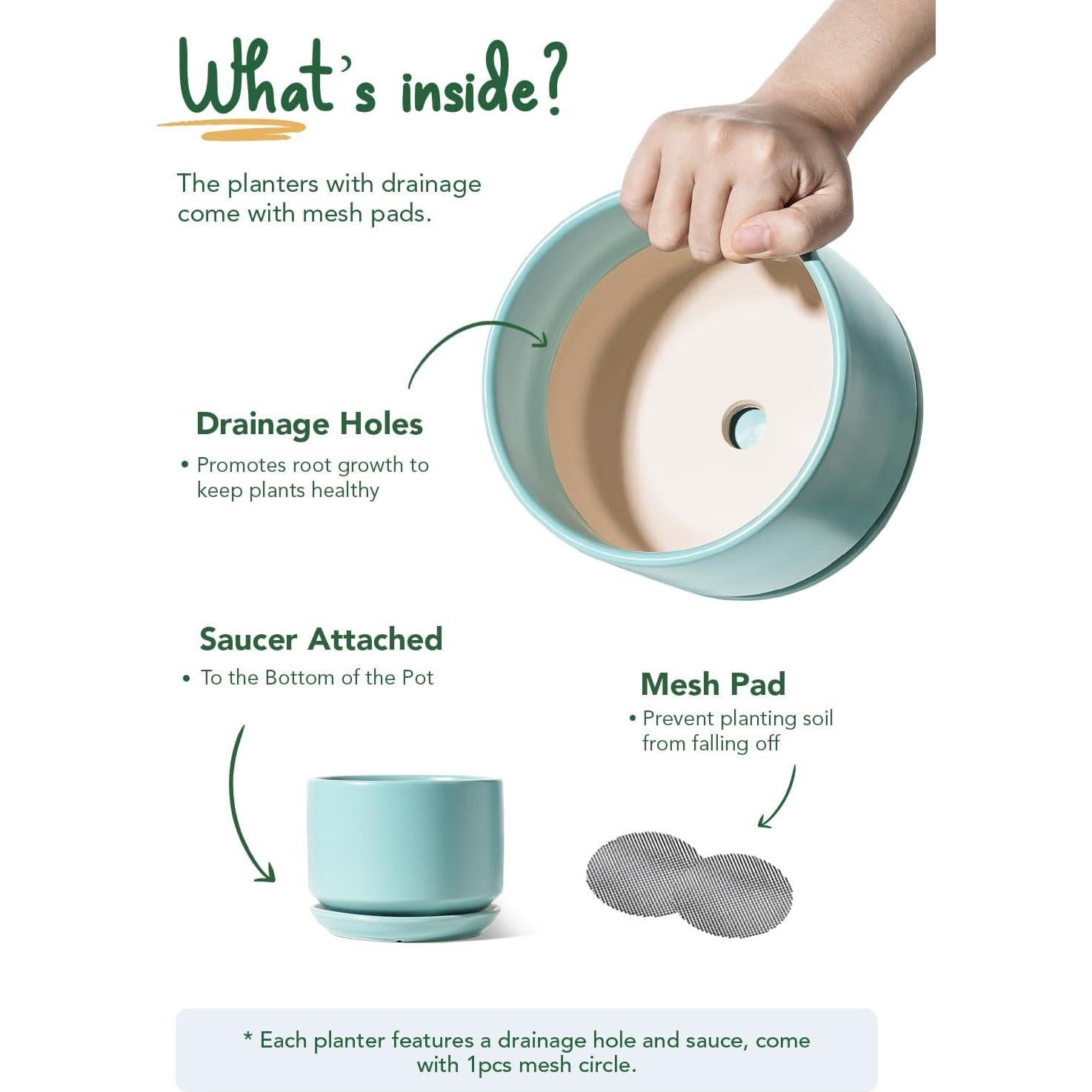 What's inside?

The planters with drainage come with mesh pads.

Drainage Holes

• Promotes root growth to keep plants healthy

Saucer Attached

• To the Bottom of the Pot

Mesh Pad

• Prevent planting soil from falling off

* Each planter features a drainage hole and sauce, come with 1pcs mesh circle.