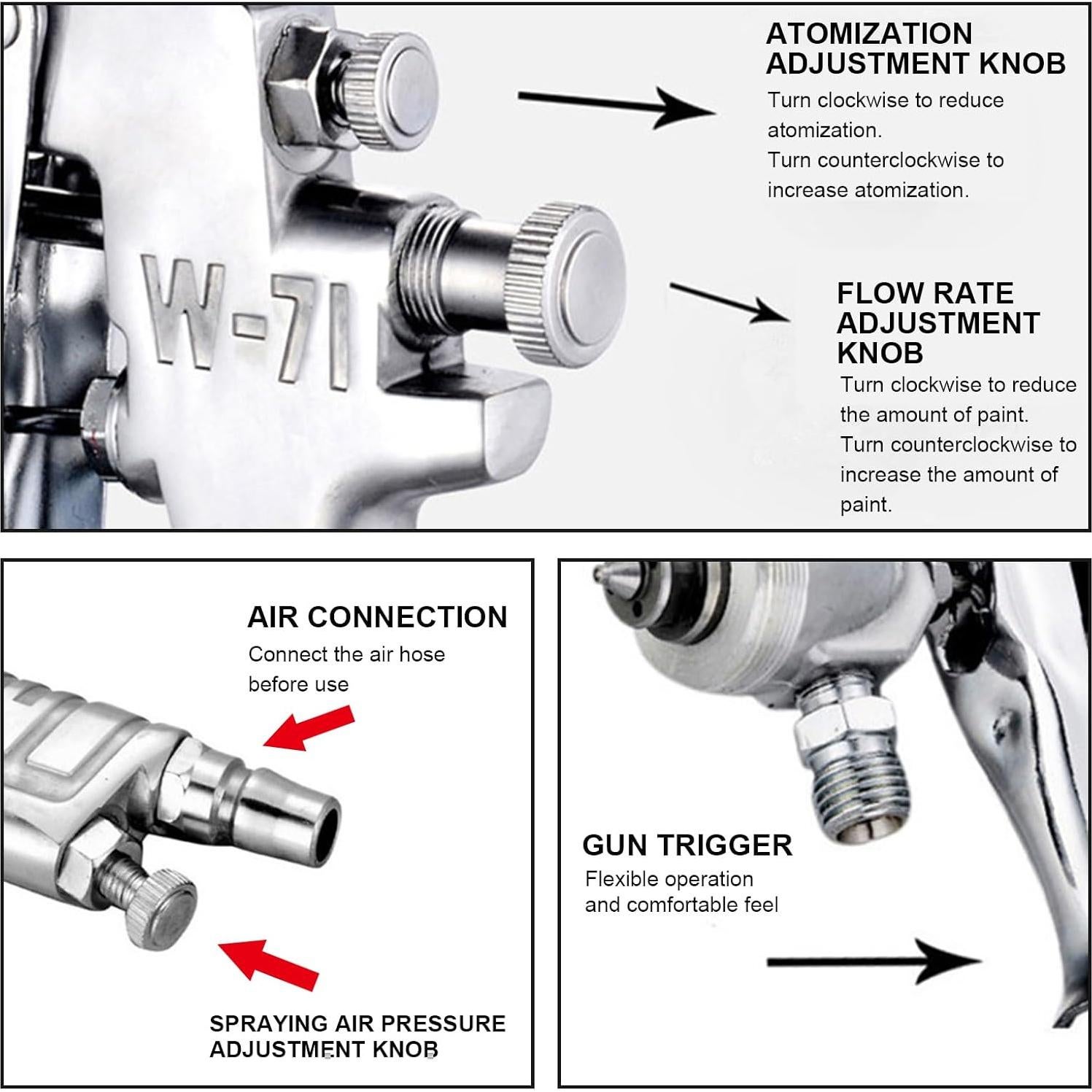 W-71

ATOMIZATION ADJUSTMENT KNOB
Turn clockwise to reduce atomization.
Turn counterclockwise to increase atomization.

FLOW RATE ADJUSTMENT KNOB
Turn clockwise to reduce the amount of paint.
Turn counterclockwise to increase the amount of paint.

AIR CONNECTION
Connect the air hose before use

SPRAYING AIR PRESSURE ADJUSTMENT KNOB

GUN TRIGGER
Flexible operation and comfortable feel