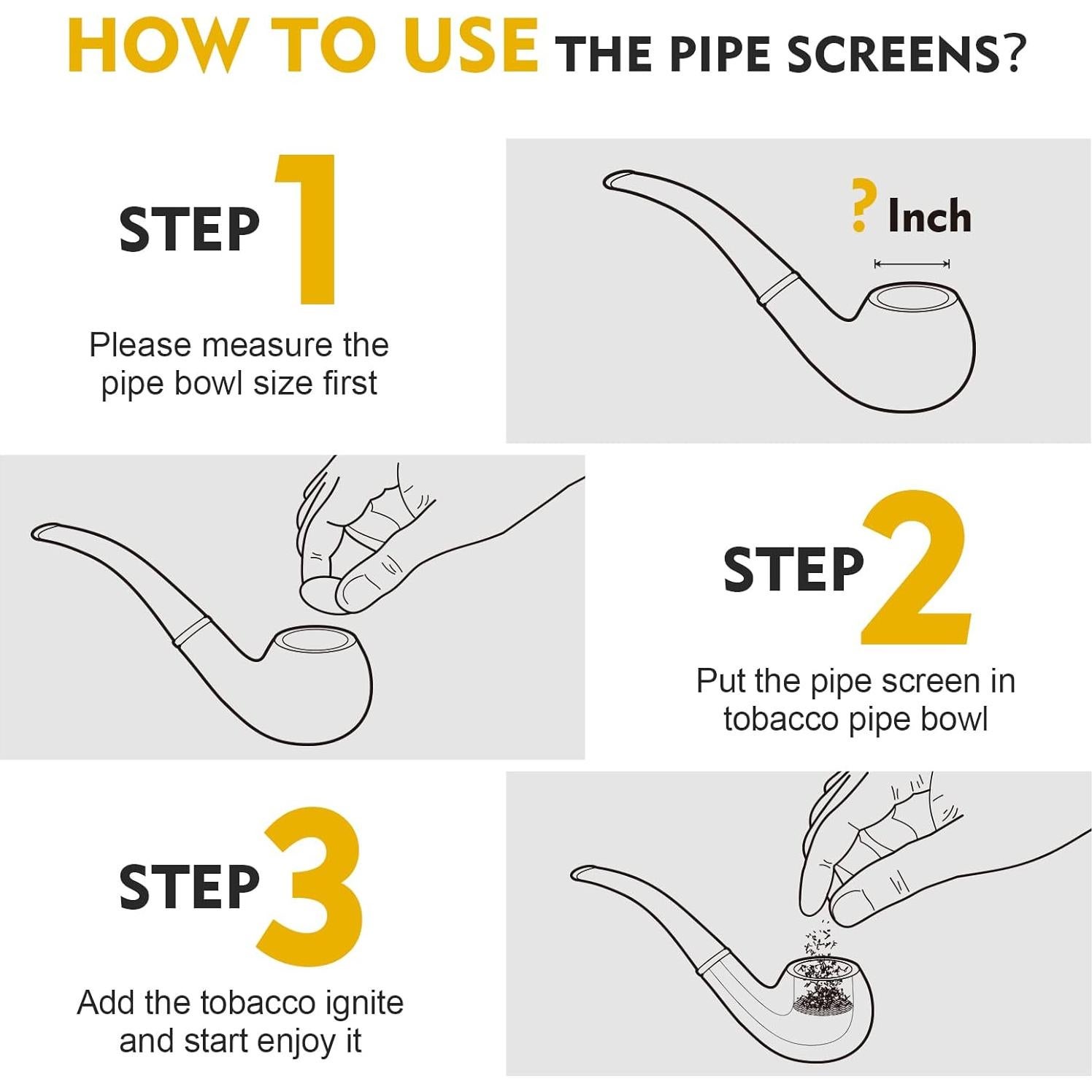 HOW TO USE THE PIPE SCREENS?

STEP 1

Please measure the pipe bowl size first

? Inch

STEP 2

Put the pipe screen in tobacco pipe bowl

STEP 3

Add the tobacco ignite and start enjoy it