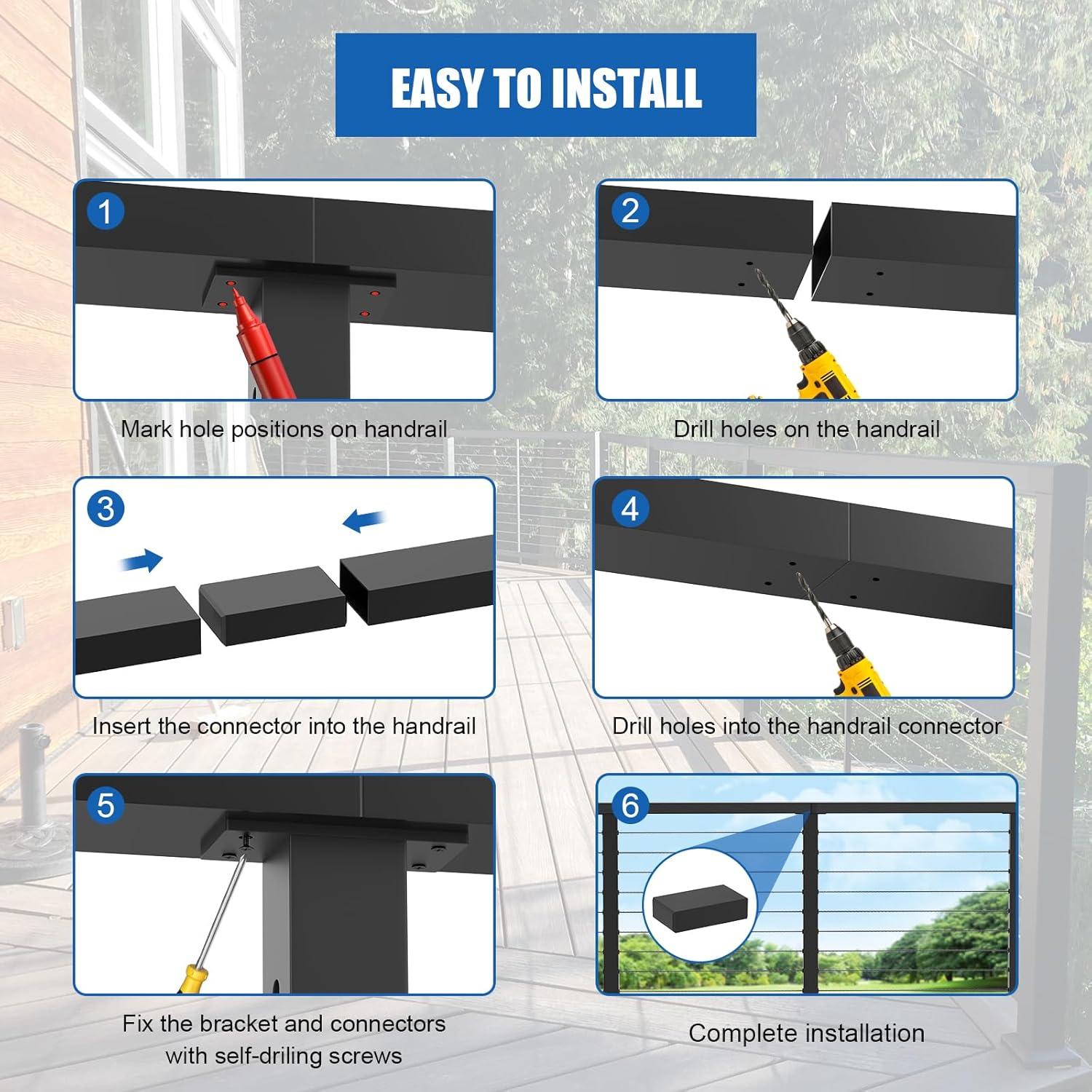 EASY TO INSTALL

1

Mark hole positions on handrail

2

Drill holes on the handrail

3

Insert the connector into the handrail

4

Drill holes into the handrail connector

5

Fix the bracket and connectors with self-driling screws

6

Complete installation