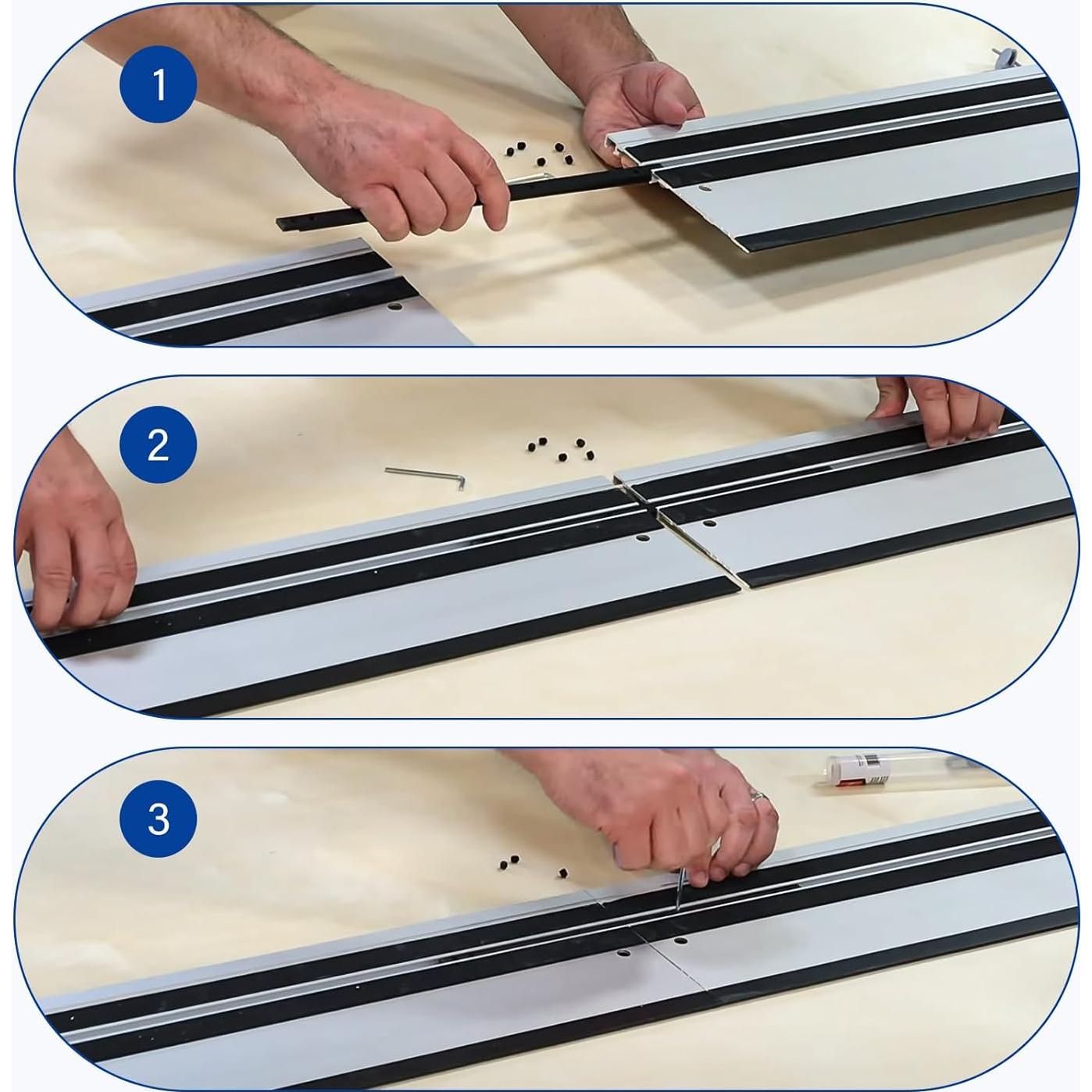 1

2

3