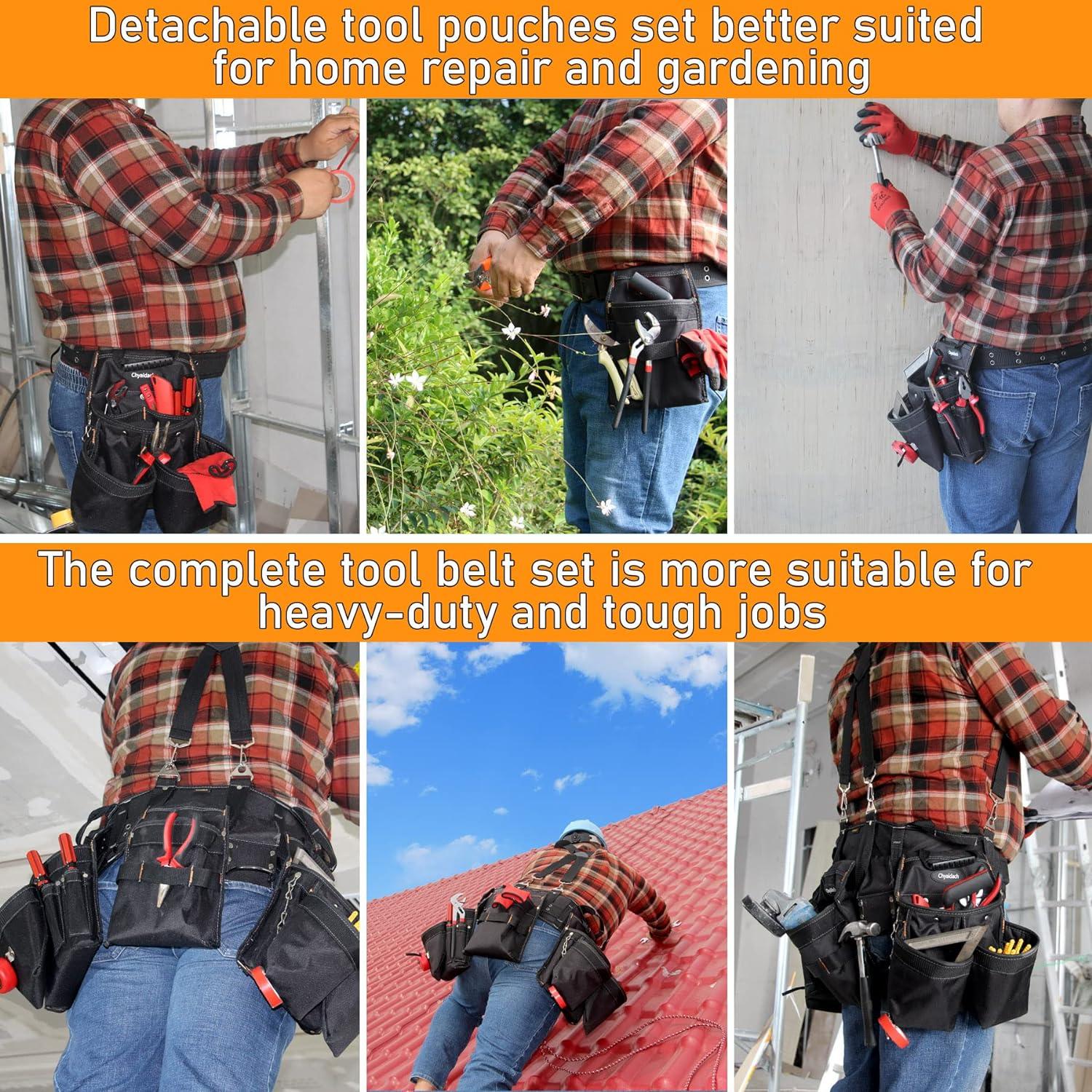 Detachable tool pouches set better suited for home repair and gardening

Chyaidach

The complete tool belt set is more suitable for heavy-duty and tough jobs

Chyaidach