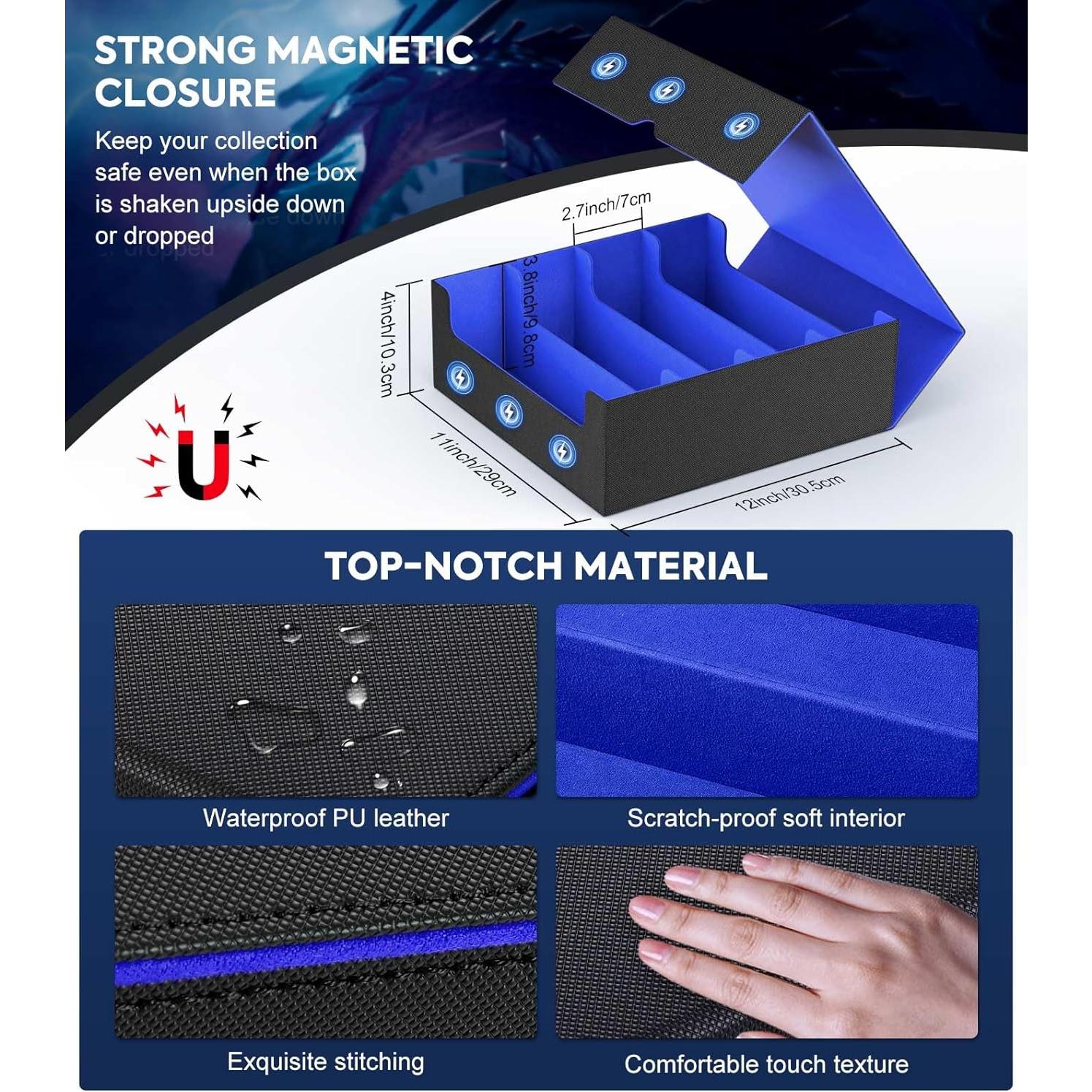 STRONG MAGNETIC CLOSURE

Keep your collection safe even when the box is shaken upside down or dropped

2.7inch/7cm

3.8inch/9.8cm

4inch/10.3cm

11inch/29cm

12inch/30.5cm

TOP-NOTCH MATERIAL

Waterproof PU leather

Scratch-proof soft interior

Exquisite stitching

Comfortable touch texture