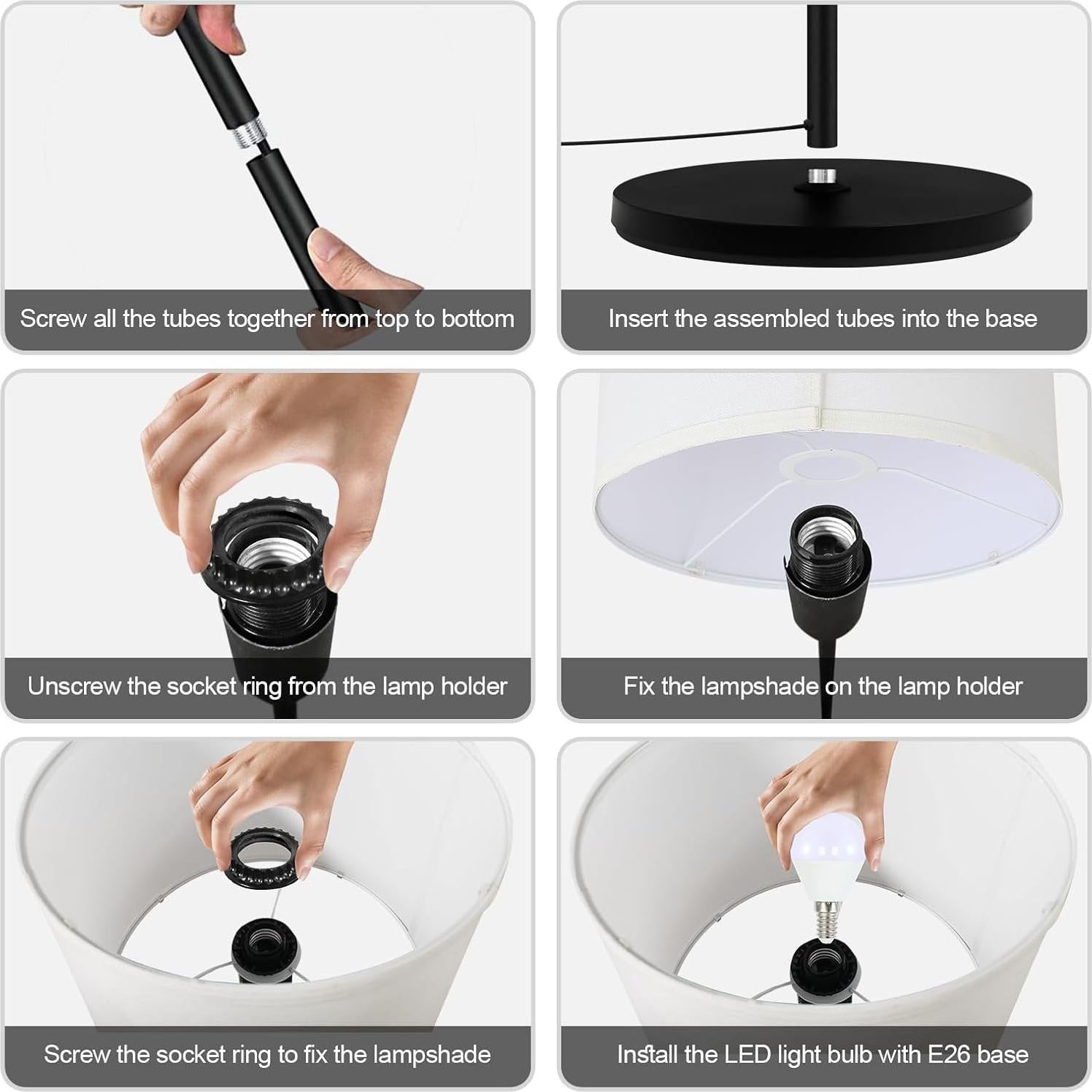 Screw all the tubes together from top to bottom

Insert the assembled tubes into the base

Unscrew the socket ring from the lamp holder

Fix the lampshade on the lamp holder

Screw the socket ring to fix the lampshade

Install the LED light bulb with E26 base