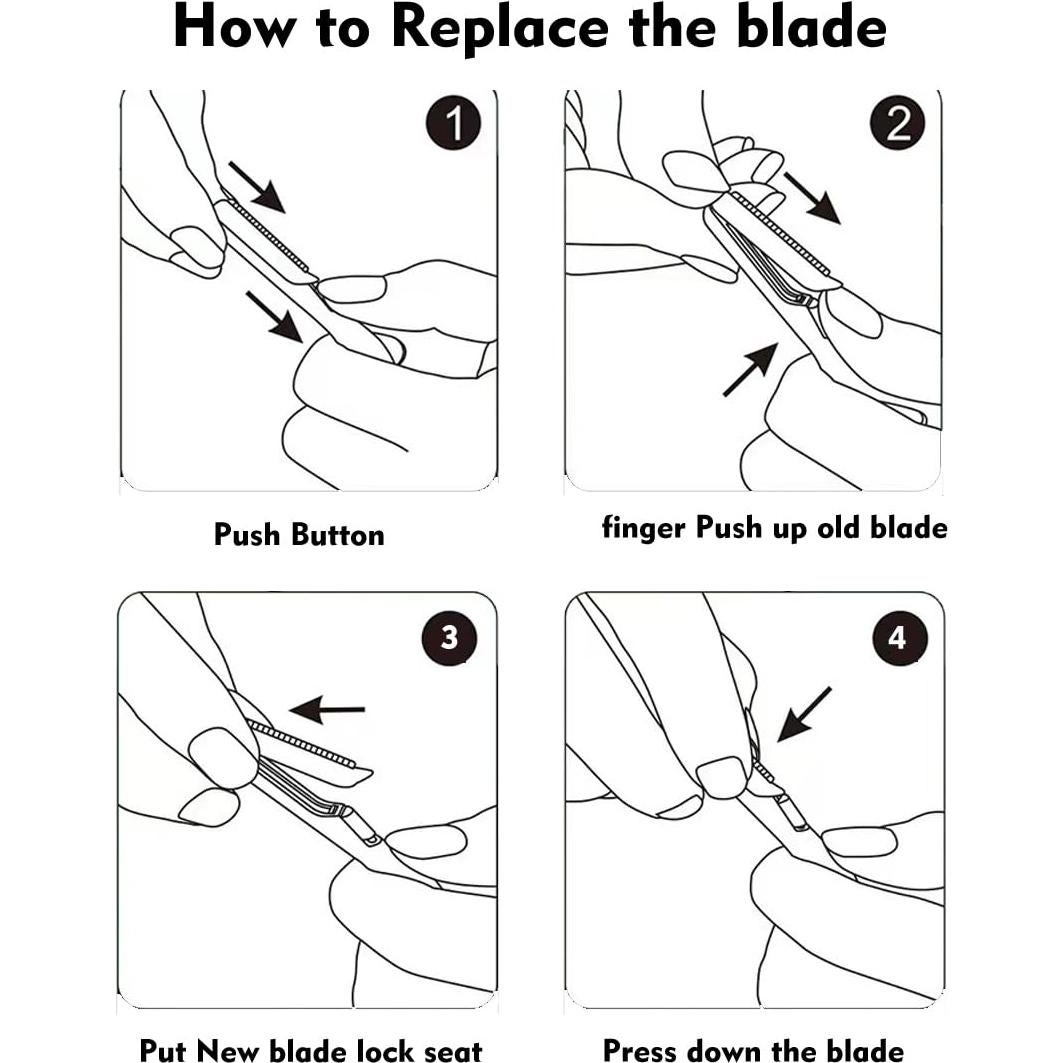 How to Replace the blade

1

Push Button

2

finger Push up old blade

3

Put New blade lock seat

4

Press down the blade