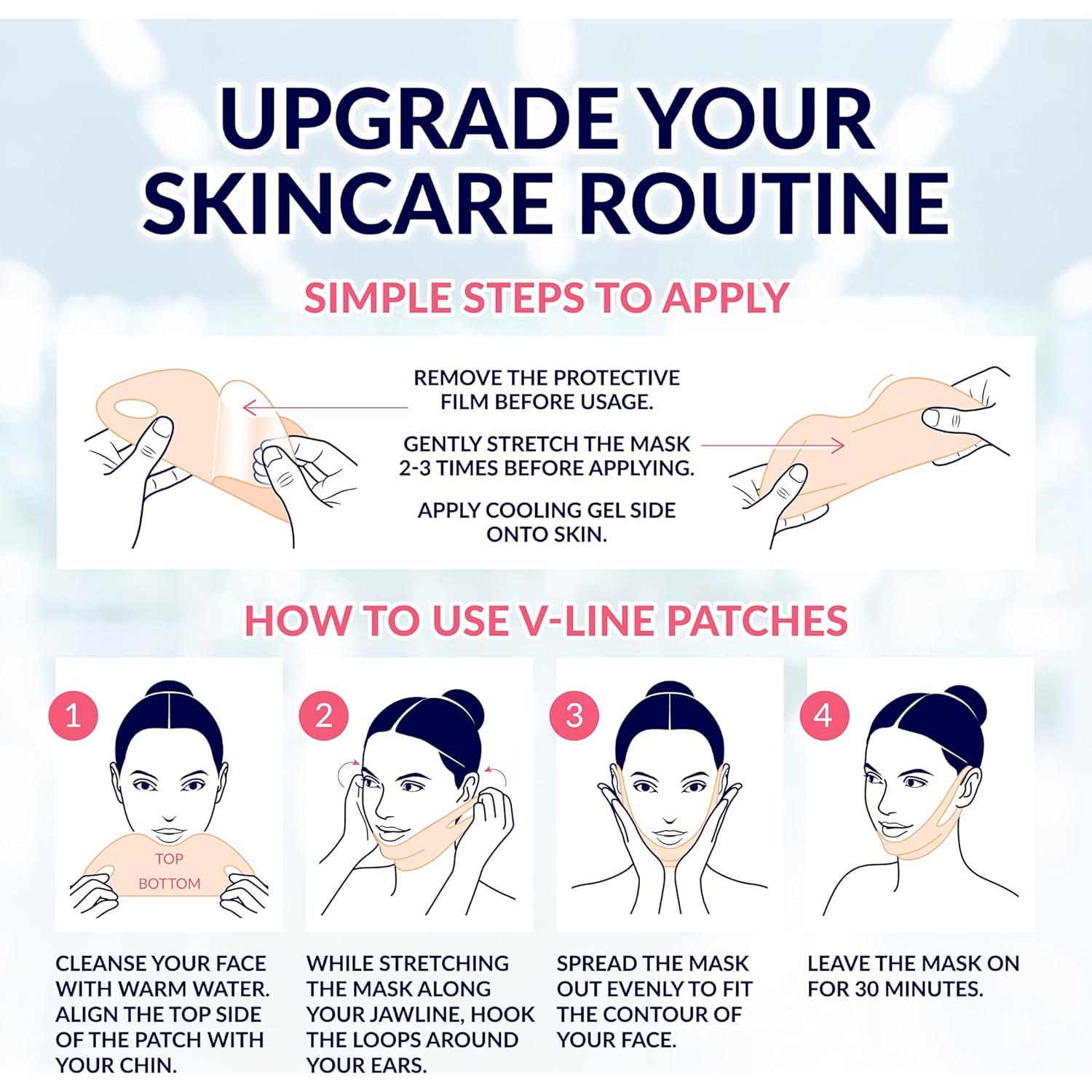 UPGRADE YOUR SKINCARE ROUTINE

SIMPLE STEPS TO APPLY

REMOVE THE PROTECTIVE FILM BEFORE USAGE.

GENTLY STRETCH THE MASK 2-3 TIMES BEFORE APPLYING.

APPLY COOLING GEL SIDE ONTO SKIN.

HOW TO USE V-LINE PATCHES

1

TOP

BOTTOM

CLEANSE YOUR FACE WITH WARM WATER. ALIGN THE TOP SIDE OF THE PATCH WITH YOUR CHIN.

2

WHILE STRETCHING THE MASK ALONG YOUR JAWLINE, HOOK THE LOOPS AROUND YOUR EARS.

3

SPREAD THE MASK OUT EVENLY TO FIT THE CONTOUR OF YOUR FACE.

4

LEAVE THE MASK ON FOR 30 MINUTES.