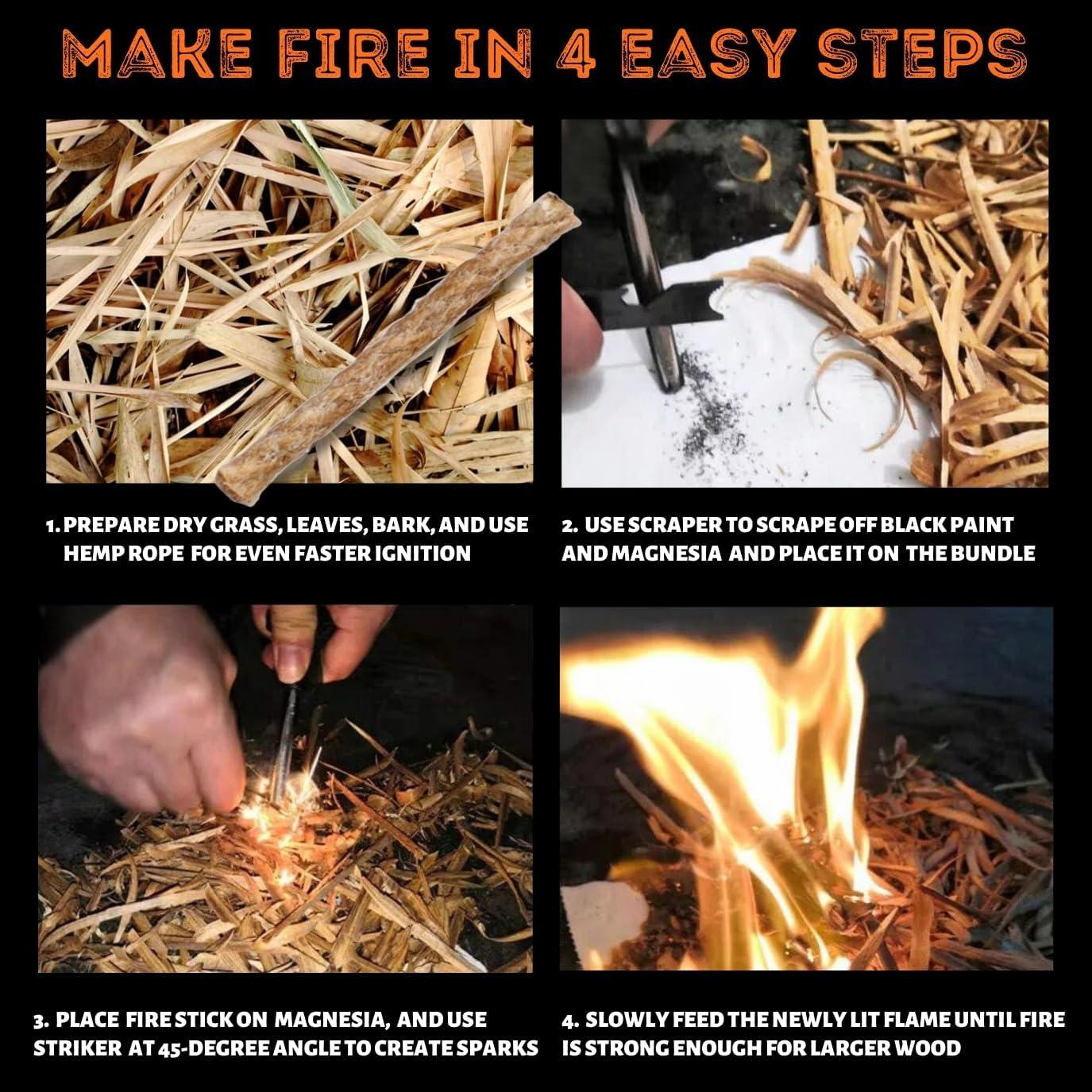 MAKE FIRE IN 4 EASY STEPS

1. PREPARE DRY GRASS, LEAVES, BARK, AND USE HEMP ROPE FOR EVEN FASTER IGNITION

2. USE SCRAPER TO SCRAPE OFF BLACK PAINT AND MAGNESIA AND PLACE IT ON THE BUNDLE

3. PLACE FIRE STICK ON MAGNESIA, AND USE STRIKER AT 45-DEGREE ANGLE TO CREATE SPARKS

4. SLOWLY FEED THE NEWLY LIT FLAME UNTIL FIRE IS STRONG ENOUGH FOR LARGER WOOD