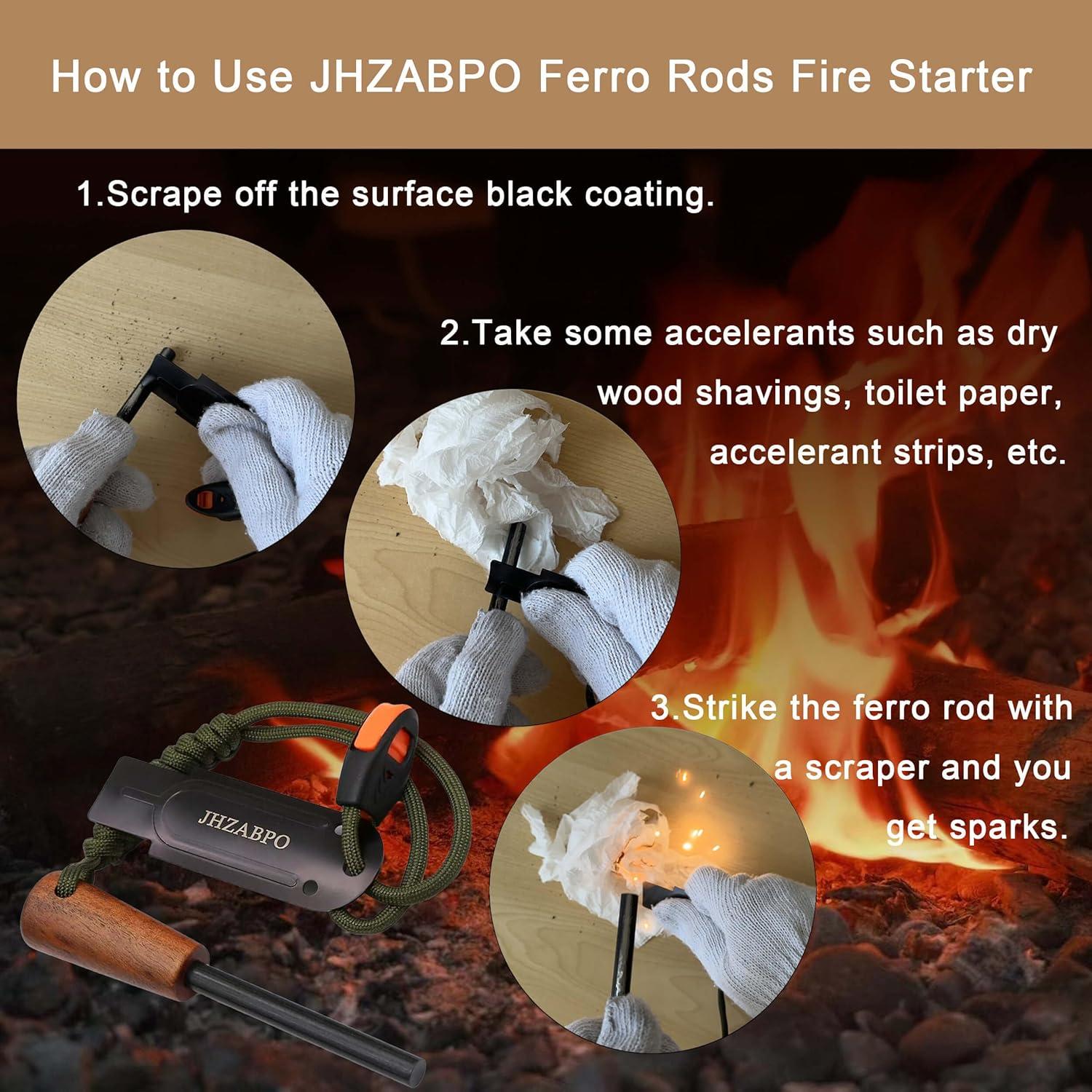 How to Use JHZABPO Ferro Rods Fire Starter

1.Scrape off the surface black coating.

2.Take some accelerants such as dry wood shavings, toilet paper, accelerant strips, etc.

3.Strike the ferro rod with a scraper and you get sparks.

JHZABPO