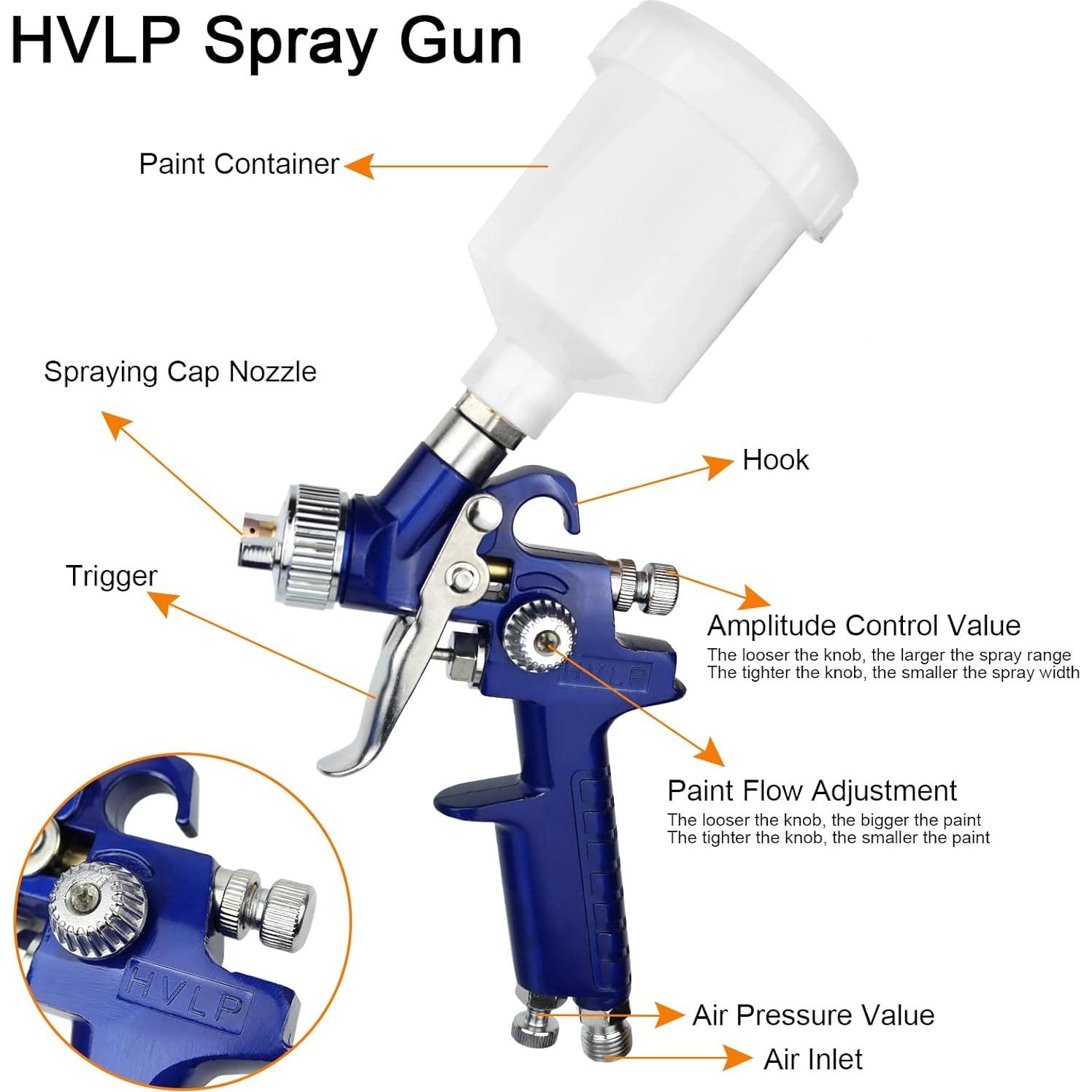 HVLP Spray Gun

Paint Container

Spraying Cap Nozzle

Hook

Trigger

Amplitude Control Value
The looser the knob, the larger the spray range
The tighter the knob, the smaller the spray width

HVLP

Paint Flow Adjustment
The looser the knob, the bigger the paint
The tighter the knob, the smaller the paint

HVLP

Air Pressure Value

Air Inlet