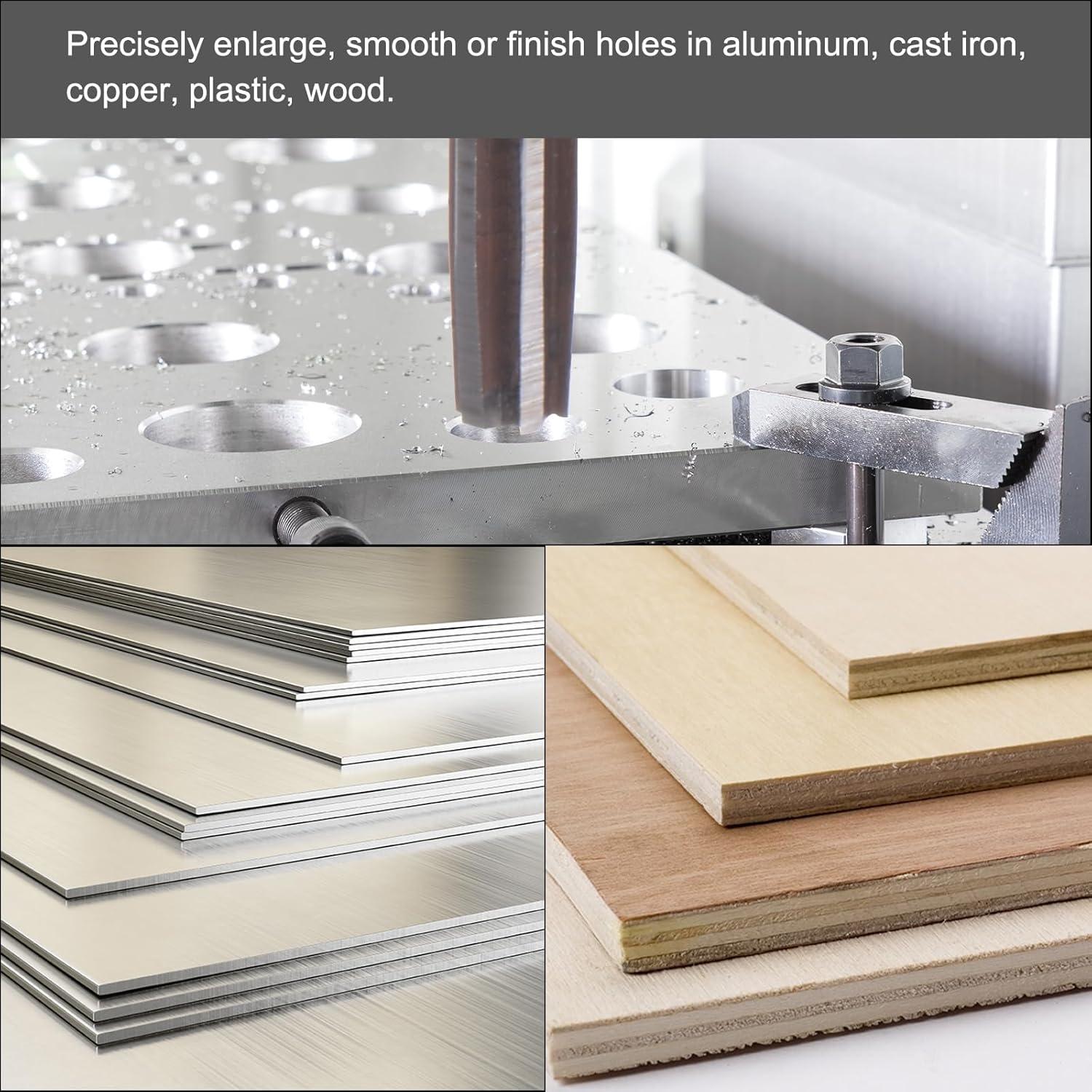 Precisely enlarge, smooth or finish holes in aluminum, cast iron, copper, plastic, wood.