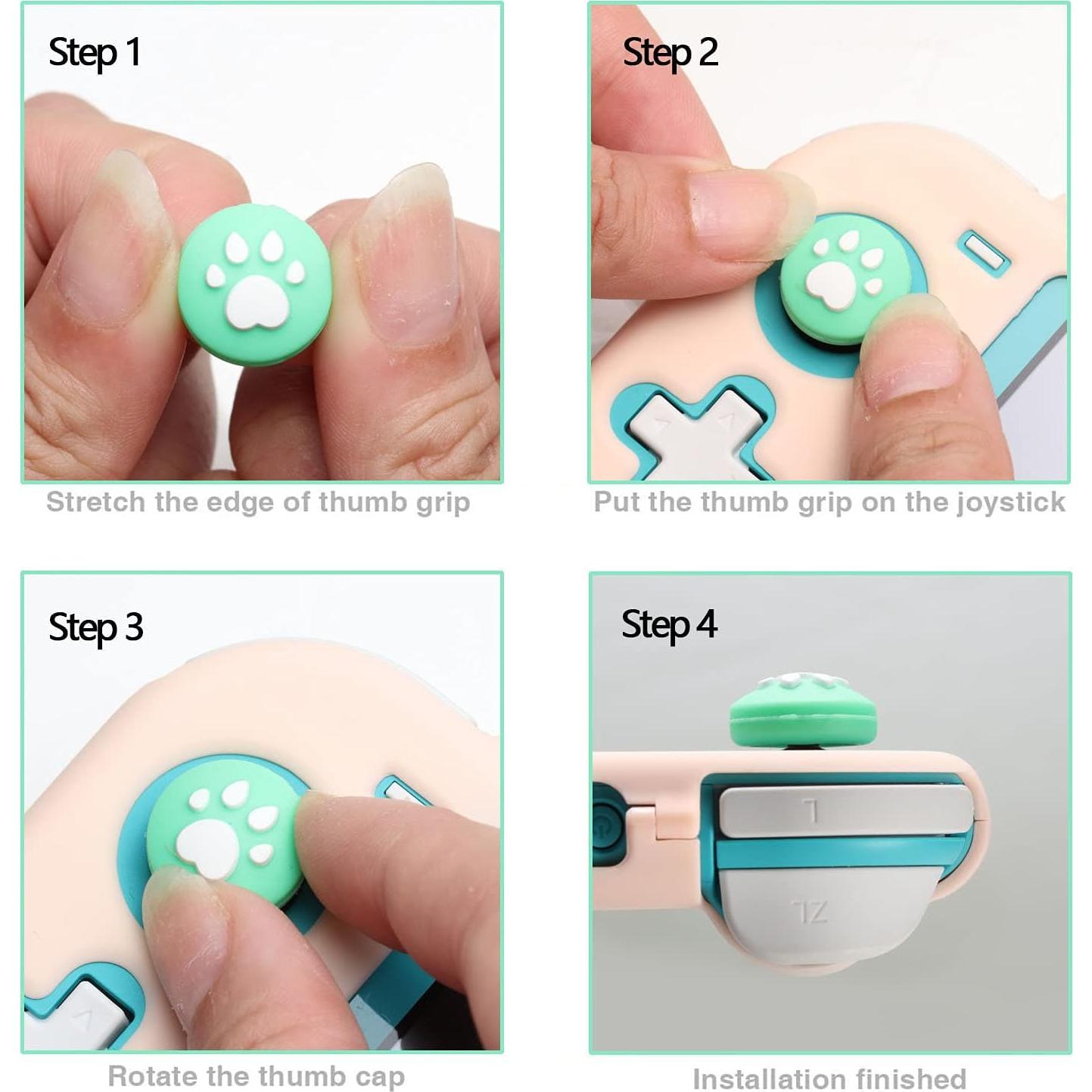 Step 1

Stretch the edge of thumb grip

Step 2

Put the thumb grip on the joystick

Step 3

Rotate the thumb cap

Step 4

L

ZL

Installation finished