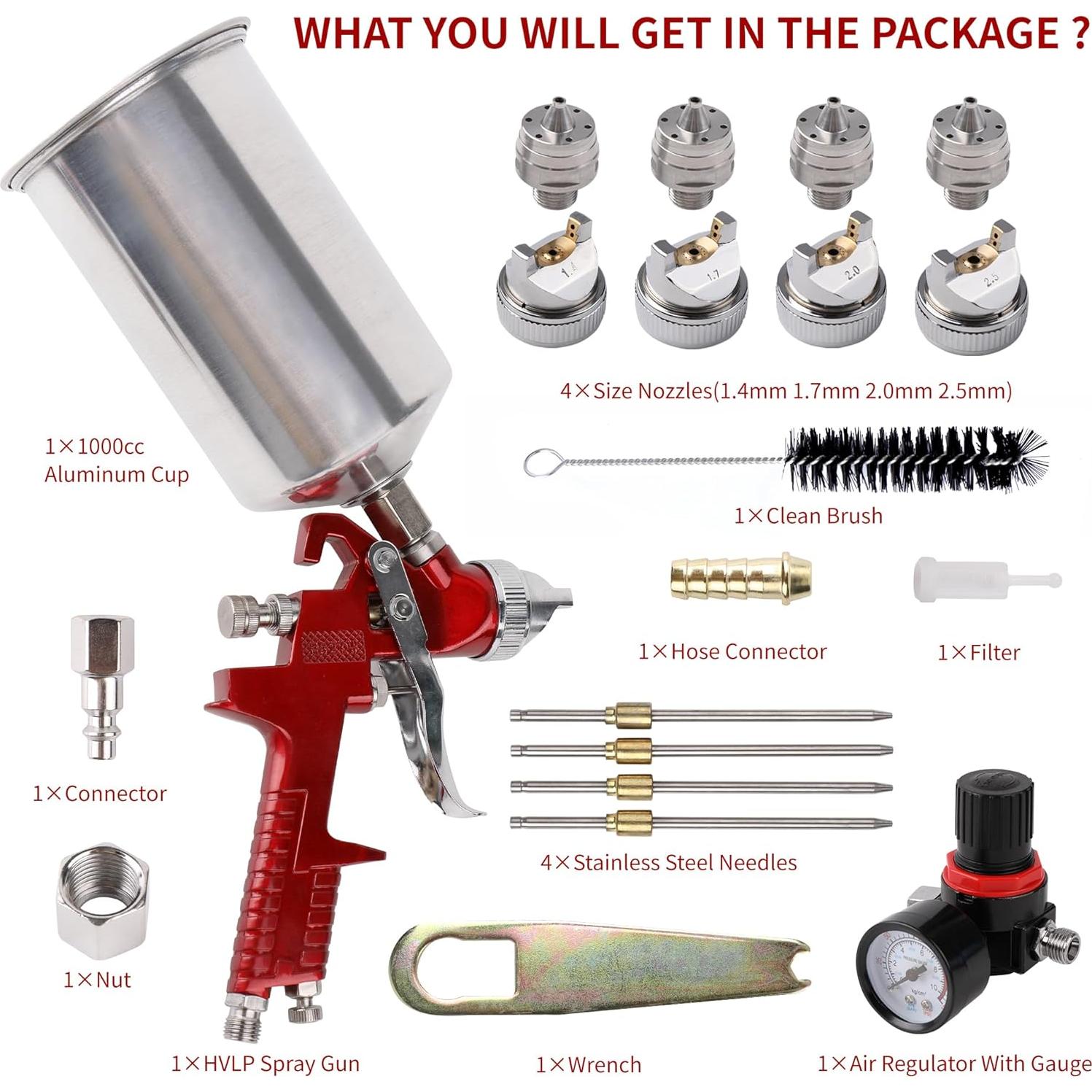 WHAT YOU WILL GET IN THE PACKAGE ?

1.4 1.7 2.0 2.5

4×Size Nozzles(1.4mm 1.7mm 2.0mm 2.5mm)

1×1000cc Aluminum Cup

1×Clean Brush

1×Hose Connector

1×Filter

1×Connector

4×Stainless Steel Needles

1×Nut

1×HVLP Spray Gun

1×Wrench

1×Air Regulator With Gauge