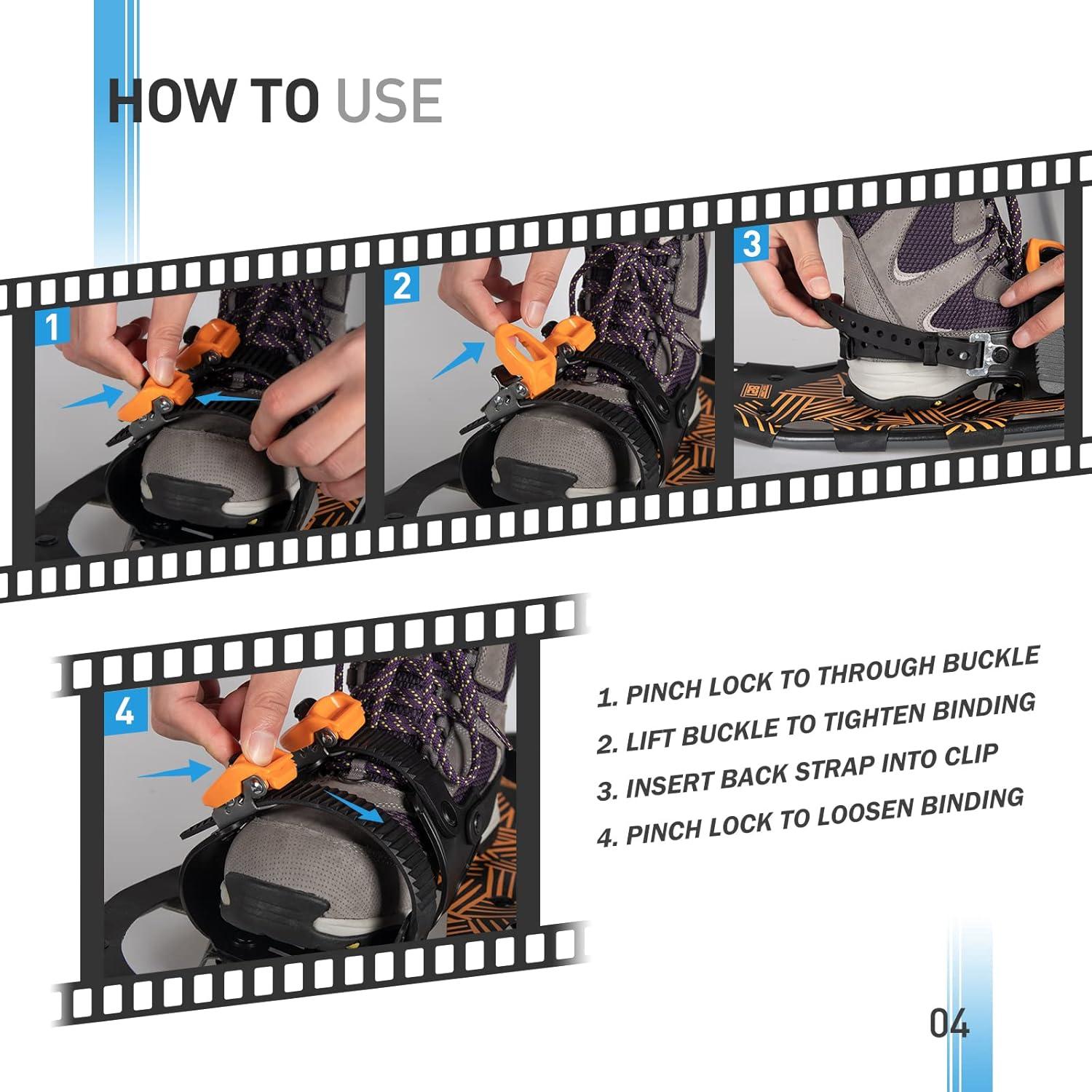 HOW TO USE

1

2

3

4

1. PINCH LOCK TO THROUGH BUCKLE
2. LIFT BUCKLE TO TIGHTEN BINDING
3. INSERT BACK STRAP INTO CLIP
4. PINCH LOCK TO LOOSEN BINDING

04