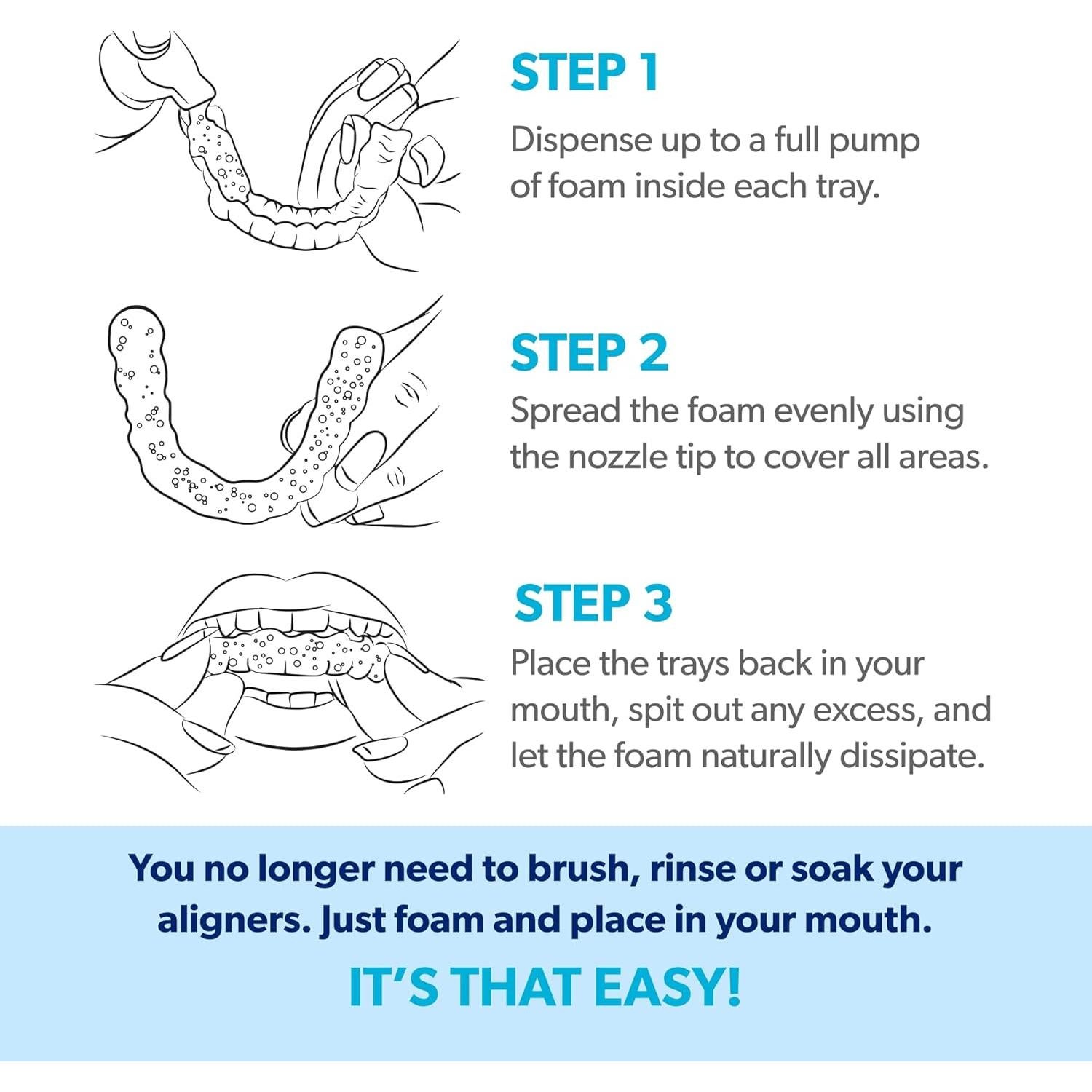 STEP 1
Dispense up to a full pump of foam inside each tray.

STEP 2
Spread the foam evenly using the nozzle tip to cover all areas.

STEP 3
Place the trays back in your mouth, spit out any excess, and let the foam naturally dissipate.

You no longer need to brush, rinse or soak your aligners. Just foam and place in your mouth.

IT'S THAT EASY!