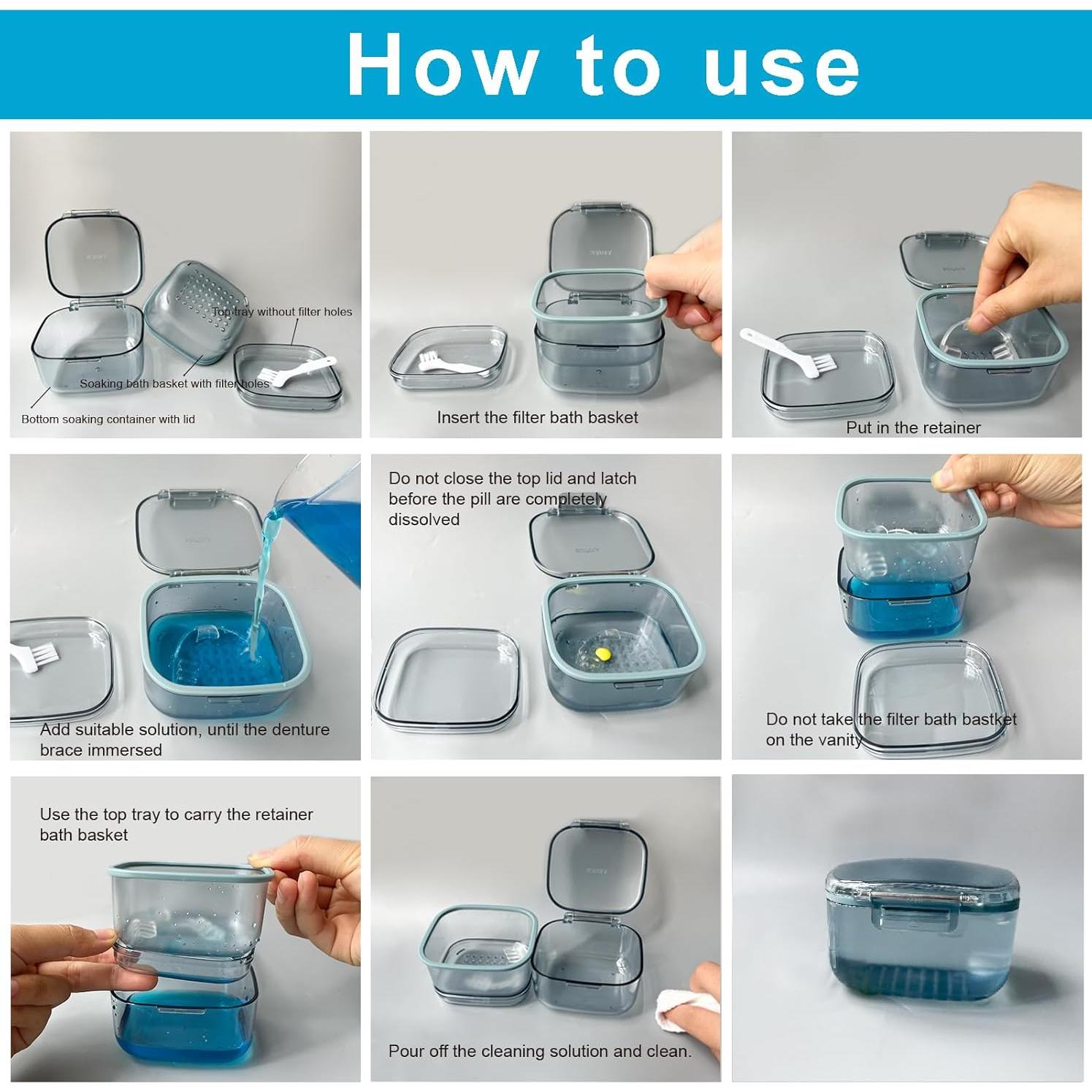 How to use

Top tray without filter holes

Soaking bath basket with filter holes

Bottom soaking container with lid

Insert the filter bath basket

Put in the retainer

Add suitable solution, until the denture brace immersed

Do not close the top lid and latch before the pill are completely dissolved

Do not take the filter bath bastket on the vanity

Use the top tray to carry the retainer bath basket

Pour off the cleaning solution and clean.