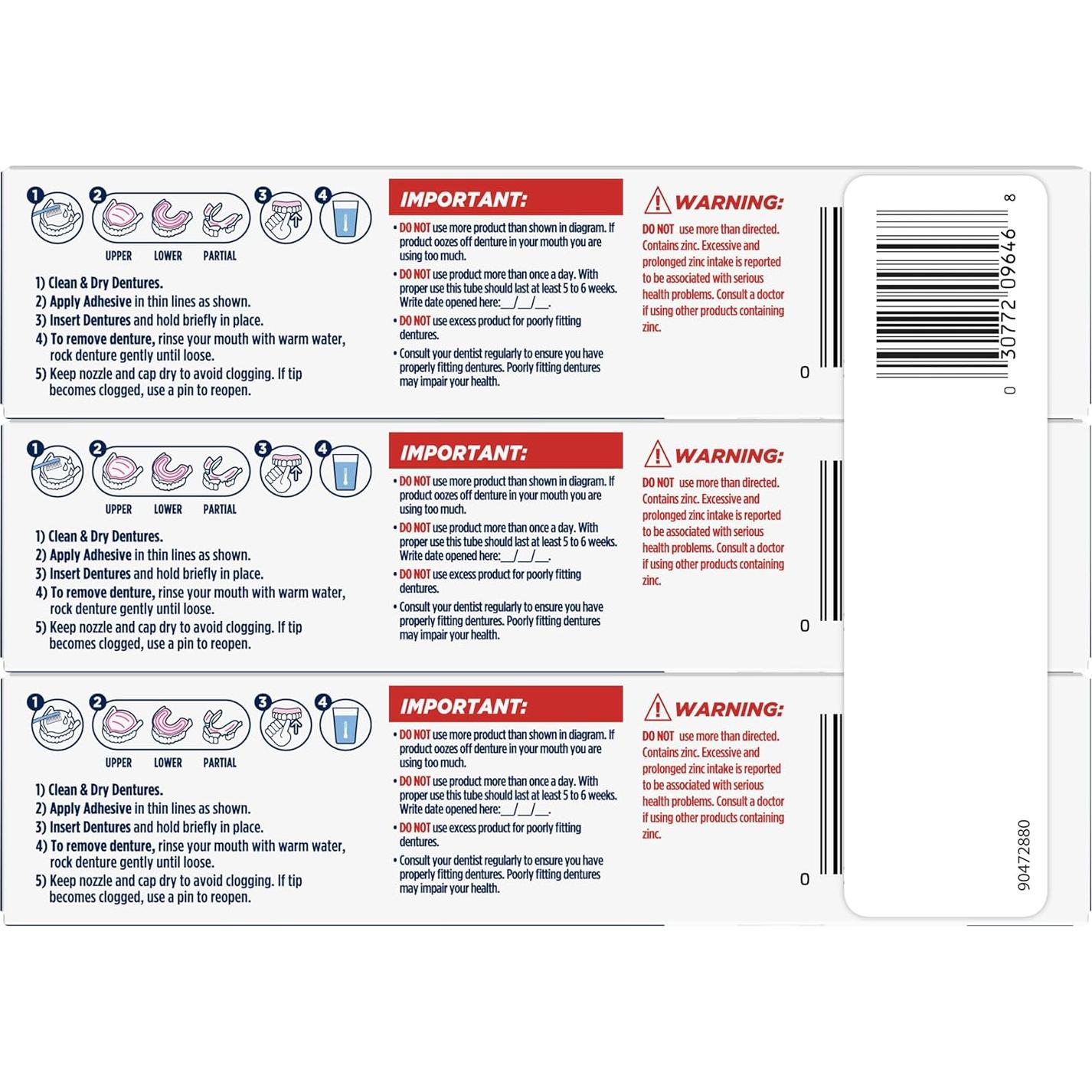 1 2 3 4
UPPER LOWER PARTIAL

1) Clean & Dry Dentures.
2) Apply Adhesive in thin lines as shown.
3) Insert Dentures and hold briefly in place.
4) To remove denture, rinse your mouth with warm water, rock denture gently until loose.
5) Keep nozzle and cap dry to avoid clogging. If tip becomes clogged, use a pin to reopen.

IMPORTANT:
• DO NOT use more product than shown in diagram. If product oozes off denture in your mouth you are using too much.
• DO NOT use product more than once a day. With proper use this tube should last at least 5 to 6 weeks. Write date opened here:__/__/__.
• DO NOT use excess product for poorly fitting dentures.
• Consult your dentist regularly to ensure you have properly fitting dentures. Poorly fitting dentures may impair your health.

WARNING:
DO NOT use more than directed. Contains zinc. Excessive and prolonged zinc intake is reported to be associated with serious health problems. Consult a doctor if using other products containing zinc.

0

0 30772 09646 8

1 2 3 4
UPPER LOWER PARTIAL

1) Clean & Dry Dentures.
2) Apply Adhesive in thin lines as shown.
3) Insert Dentures and hold briefly in place.
4) To remove denture, rinse your mouth with warm water, rock denture gently until loose.
5) Keep nozzle and cap dry to avoid clogging. If tip becomes clogged, use a pin to reopen.

IMPORTANT:
• DO NOT use more product than shown in diagram. If product oozes off denture in your mouth you are using too much.
• DO NOT use product more than once a day. With proper use this tube should last at least 5 to 6 weeks. Write date opened here:__/__/__.
• DO NOT use excess product for poorly fitting dentures.
• Consult your dentist regularly to ensure you have properly fitting dentures. Poorly fitting dentures may impair your health.

WARNING:
DO NOT use more than directed. Contains zinc. Excessive and prolonged zinc intake is reported to be associated with serious health problems. Consult a doctor if using other products containing zinc.

0

1 2 3 4
UPPER LOWER PARTIAL

1) Clean & Dry Dentures.
2) Apply Adhesive in thin lines as shown.
3) Insert Dentures and hold briefly in place.
4) To remove denture, rinse your mouth with warm water, rock denture gently until loose.
5) Keep nozzle and cap dry to avoid clogging. If tip becomes clogged, use a pin to reopen.

IMPORTANT:
• DO NOT use more product than shown in diagram. If product oozes off denture in your mouth you are using too much.
• DO NOT use product more than once a day. With proper use this tube should last at least 5 to 6 weeks. Write date opened here:__/__/__.
• DO NOT use excess product for poorly fitting dentures.
• Consult your dentist regularly to ensure you have properly fitting dentures. Poorly fitting dentures may impair your health.

WARNING:
DO NOT use more than directed. Contains zinc. Excessive and prolonged zinc intake is reported to be associated with serious health problems. Consult a doctor if using other products containing zinc.

0

90472880