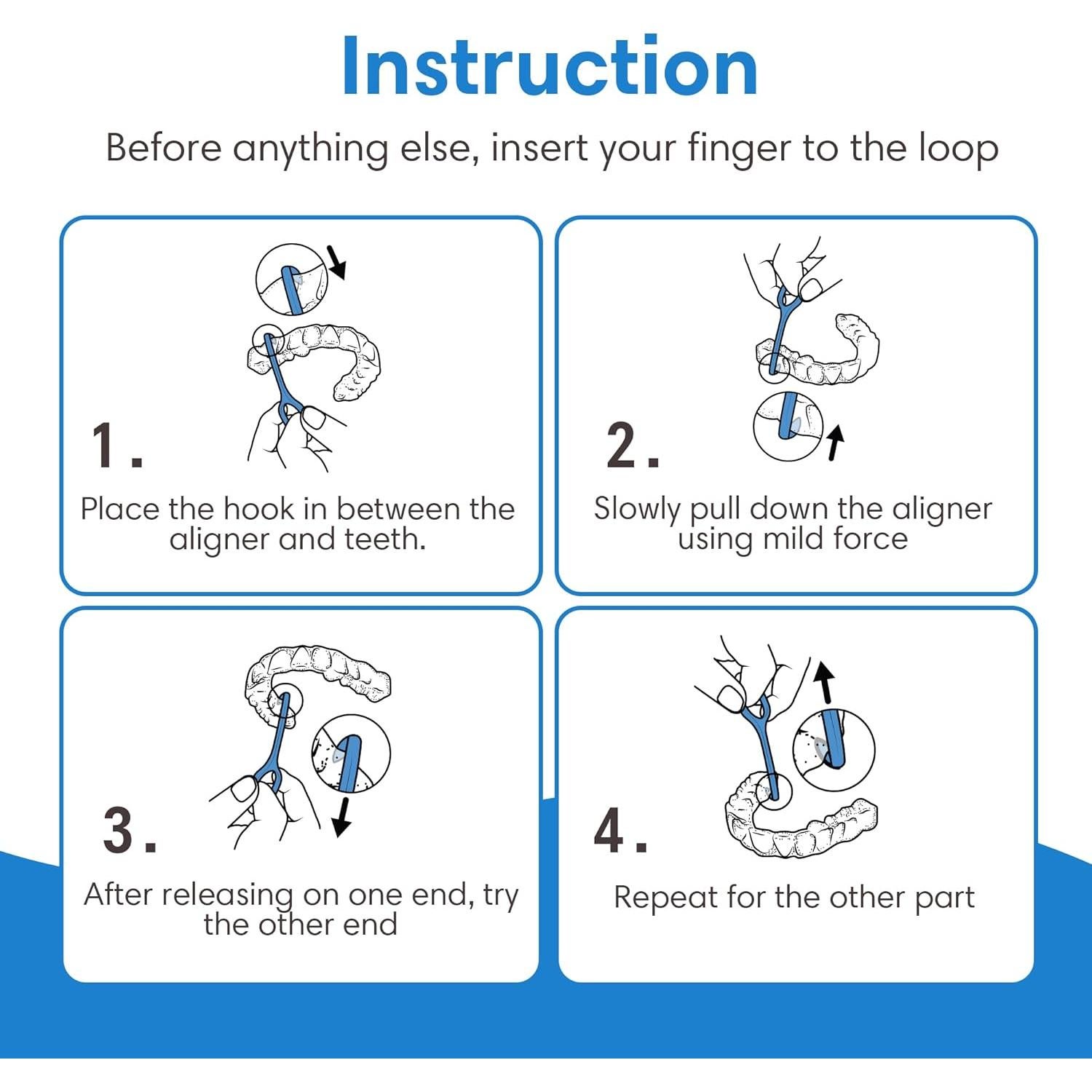 Instruction

Before anything else, insert your finger to the loop

1.

Place the hook in between the aligner and teeth.

2.

Slowly pull down the aligner using mild force

3.

After releasing on one end, try the other end

4.

Repeat for the other part