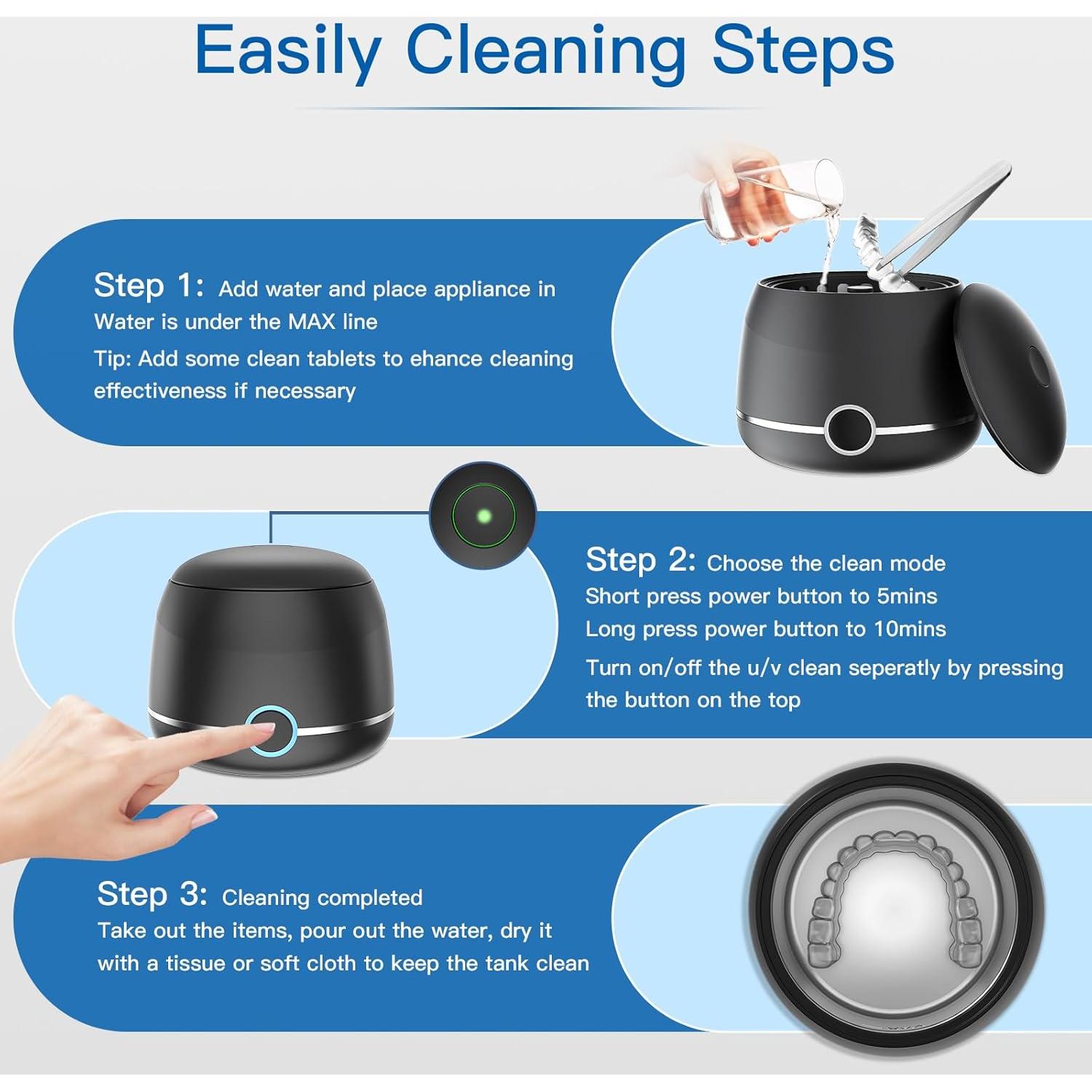 Easily Cleaning Steps

Step 1: Add water and place appliance in Water is under the MAX line

Tip: Add some clean tablets to ehance cleaning effectiveness if necessary

Step 2: Choose the clean mode

Short press power button to 5mins

Long press power button to 10mins

Turn on/off the u/v clean seperatly by pressing the button on the top

Step 3: Cleaning completed

Take out the items, pour out the water, dry it with a tissue or soft cloth to keep the tank clean