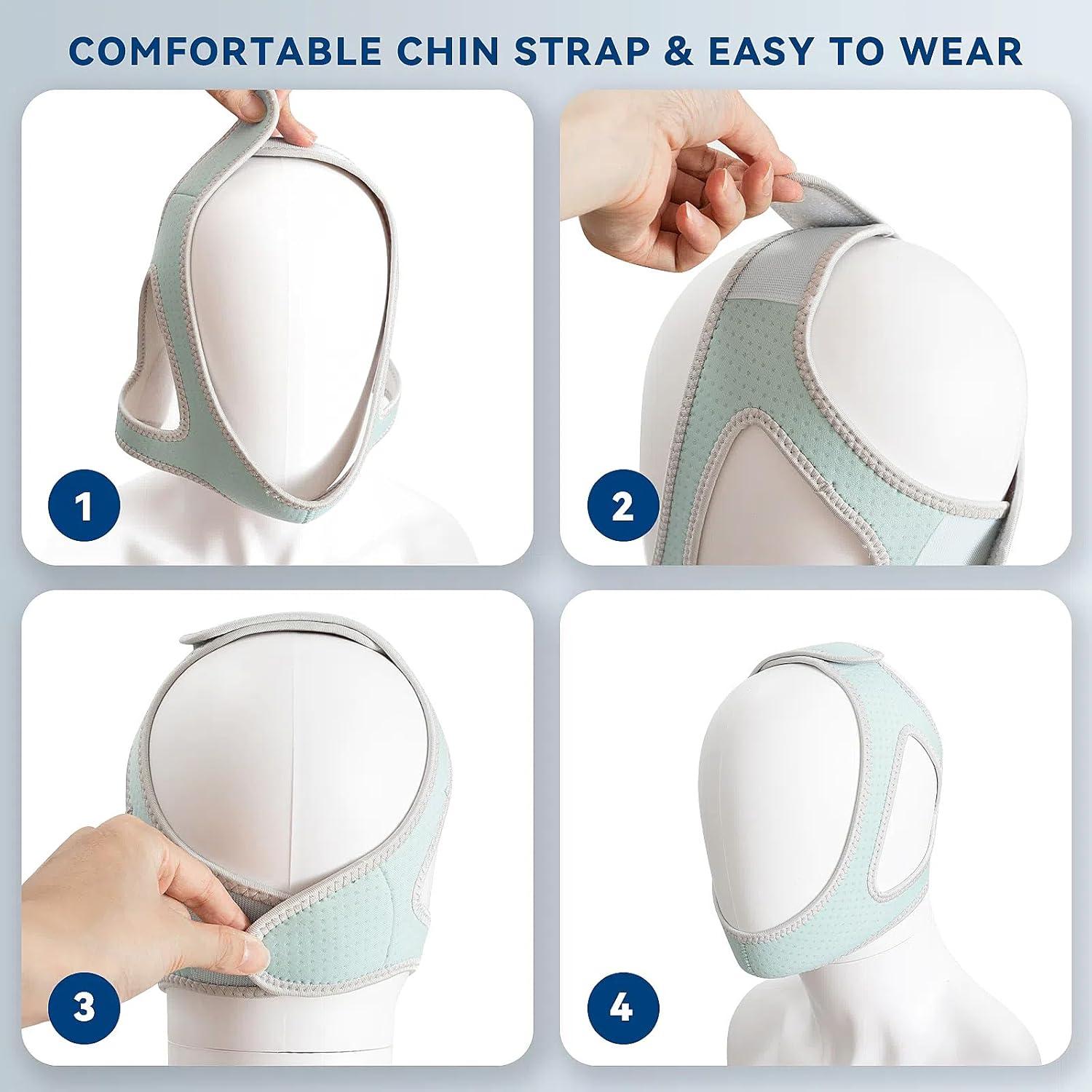 COMFORTABLE CHIN STRAP & EASY TO WEAR

1

2

3

4