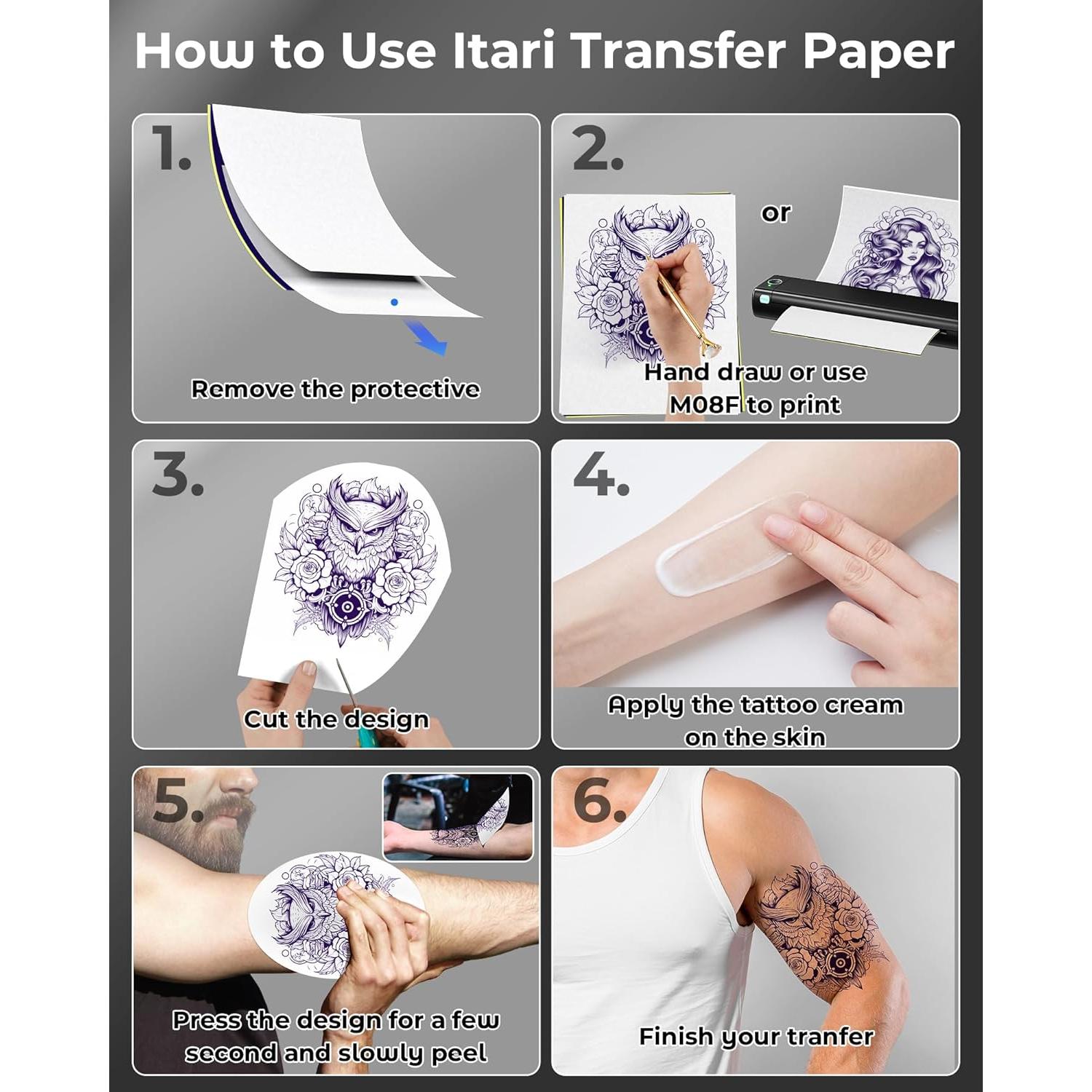 How to Use Itari Transfer Paper

1.

Remove the protective

2.

or

Hand draw or use M08F to print

3.

Cut the design

4.

Apply the tattoo cream on the skin

5.

Press the design for a few second and slowly peel

6.

Finish your tranfer