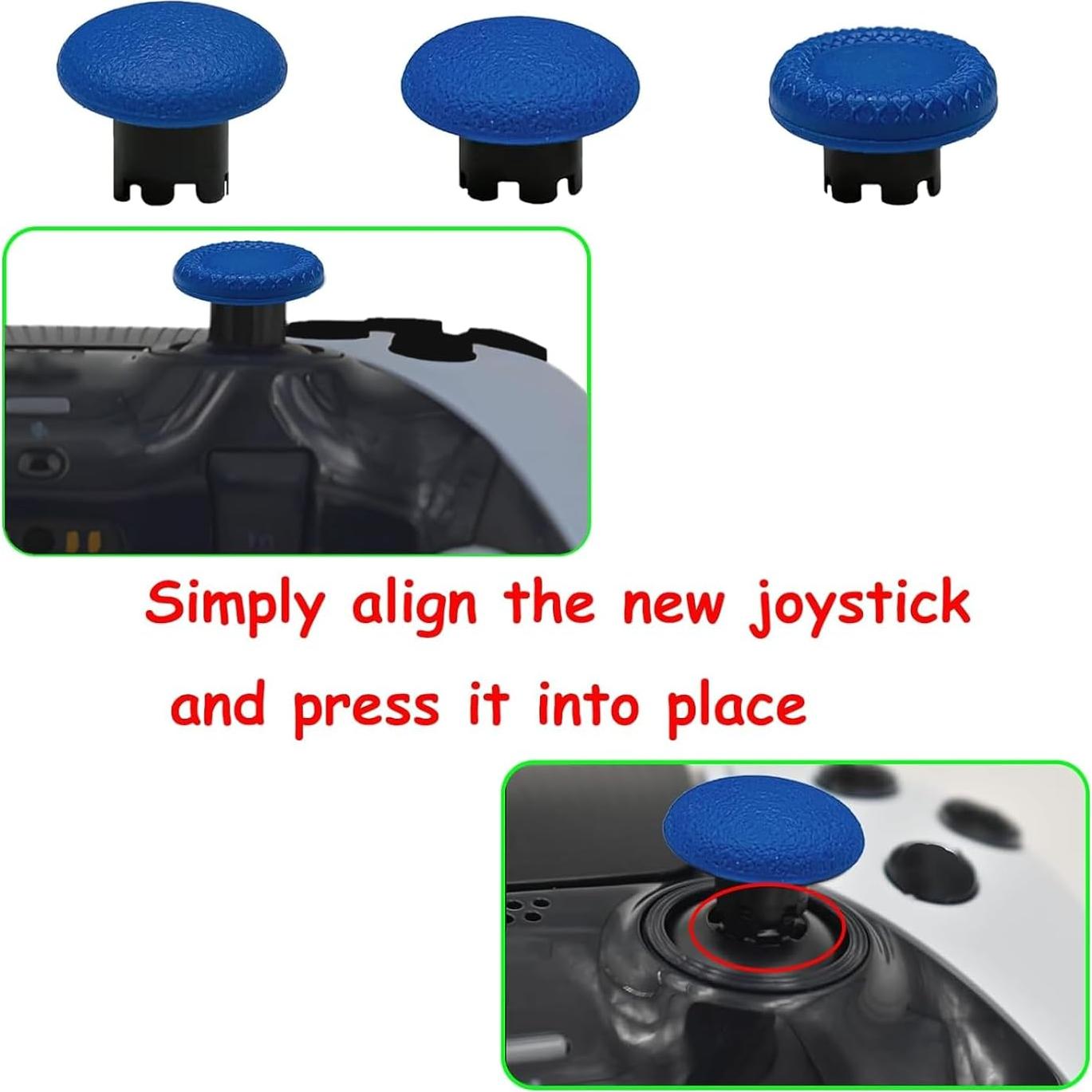 Simply align the new joystick and press it into place