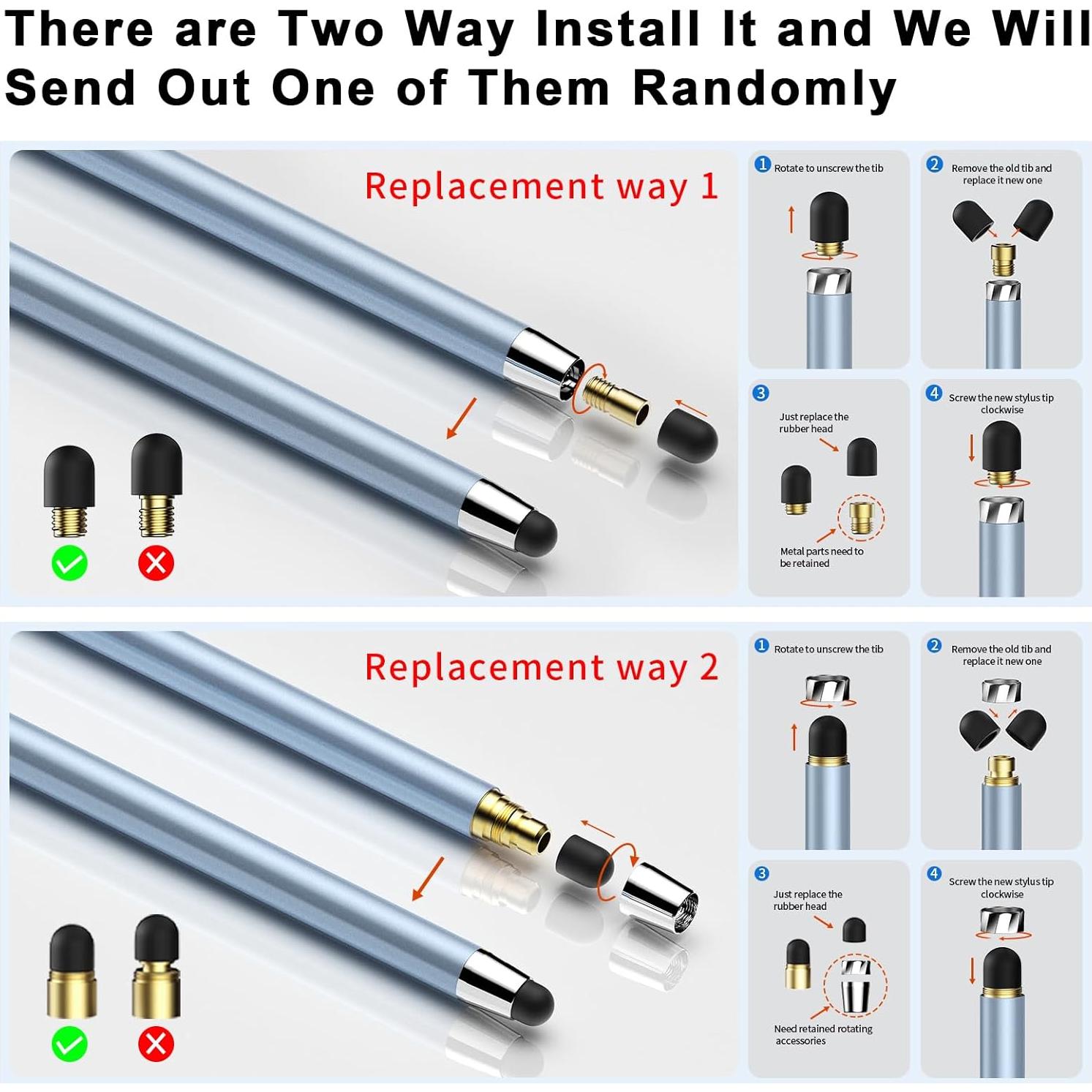 There are Two Way Install It and We Will Send Out One of Them Randomly

Replacement way 1

1 Rotate to unscrew the tib

2 Remove the old tib and replace it new one

3 Just replace the rubber head

Metal parts need to be retained

4 Screw the new stylus tip clockwise

Replacement way 2

1 Rotate to unscrew the tib

2 Remove the old tib and replace it new one

3 Just replace the rubber head

Need retained rotating accessories

4 Screw the new stylus tip clockwise