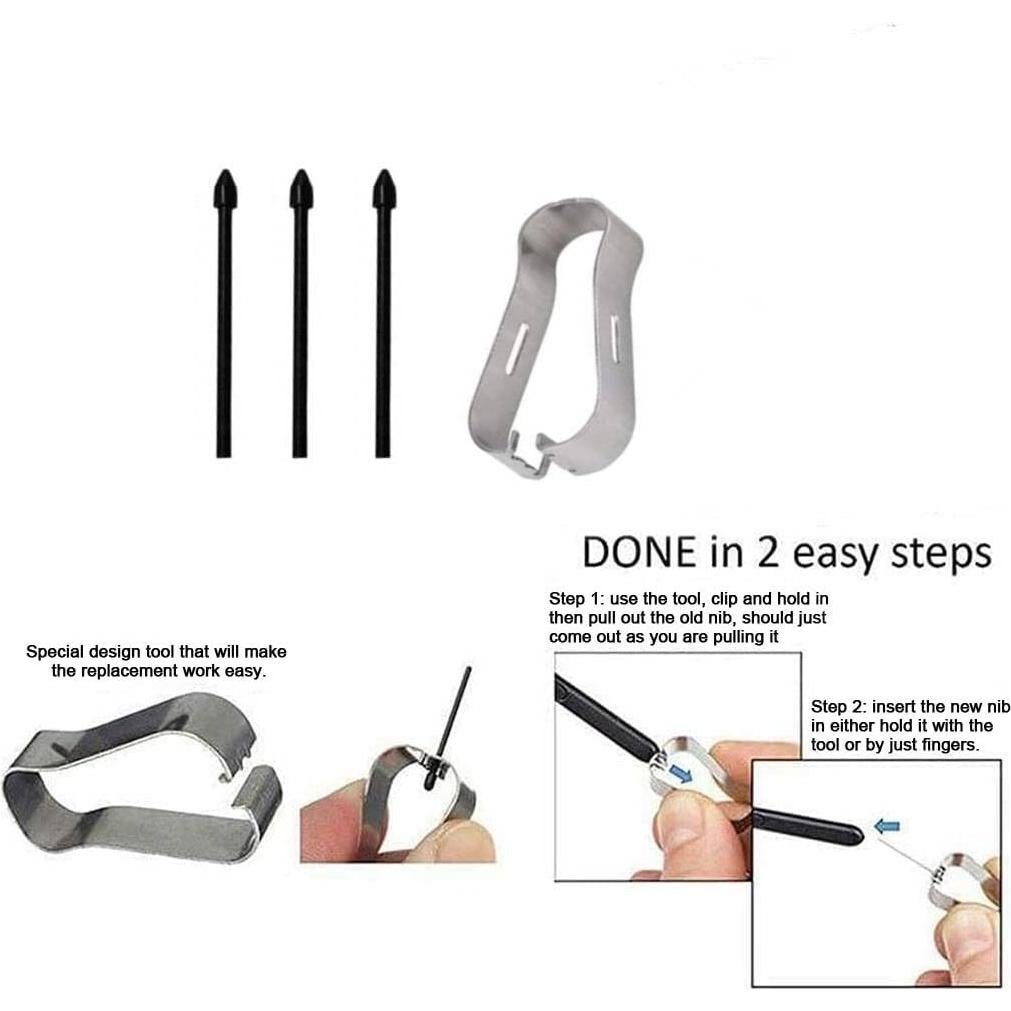 DONE in 2 easy steps

Special design tool that will make the replacement work easy.

Step 1: use the tool, clip and hold in then pull out the old nib, should just come out as you are pulling it

Step 2: insert the new nib in either hold it with the tool or by just fingers.