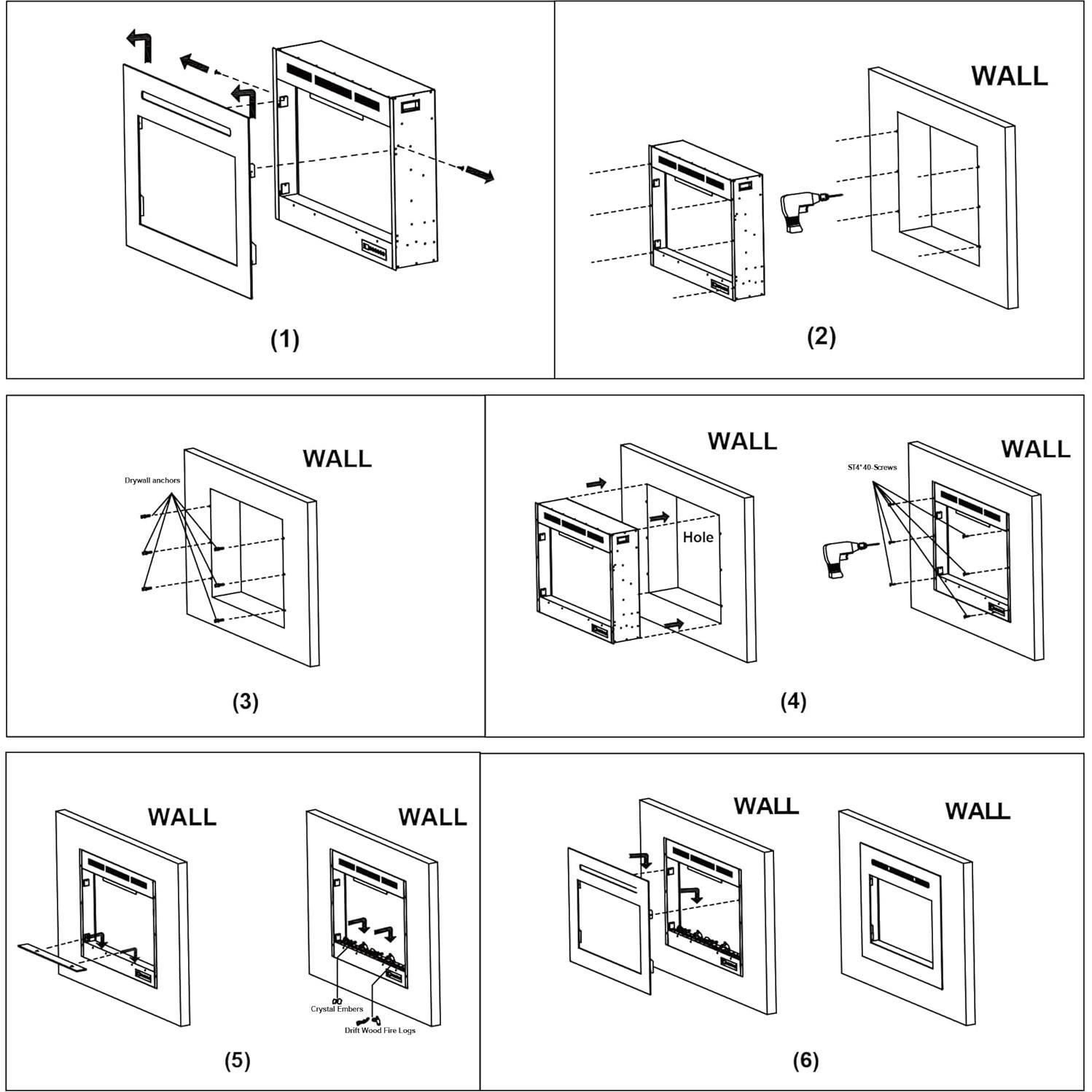 (1)

WALL

(2)

WALL

Drywall anchors

(3)

WALL

Hole

WALL

ST4*40-Screws

(4)

WALL

WALL

Crystal Embers

Drift Wood Fire Logs

(5)

WALL

WALL

(6)