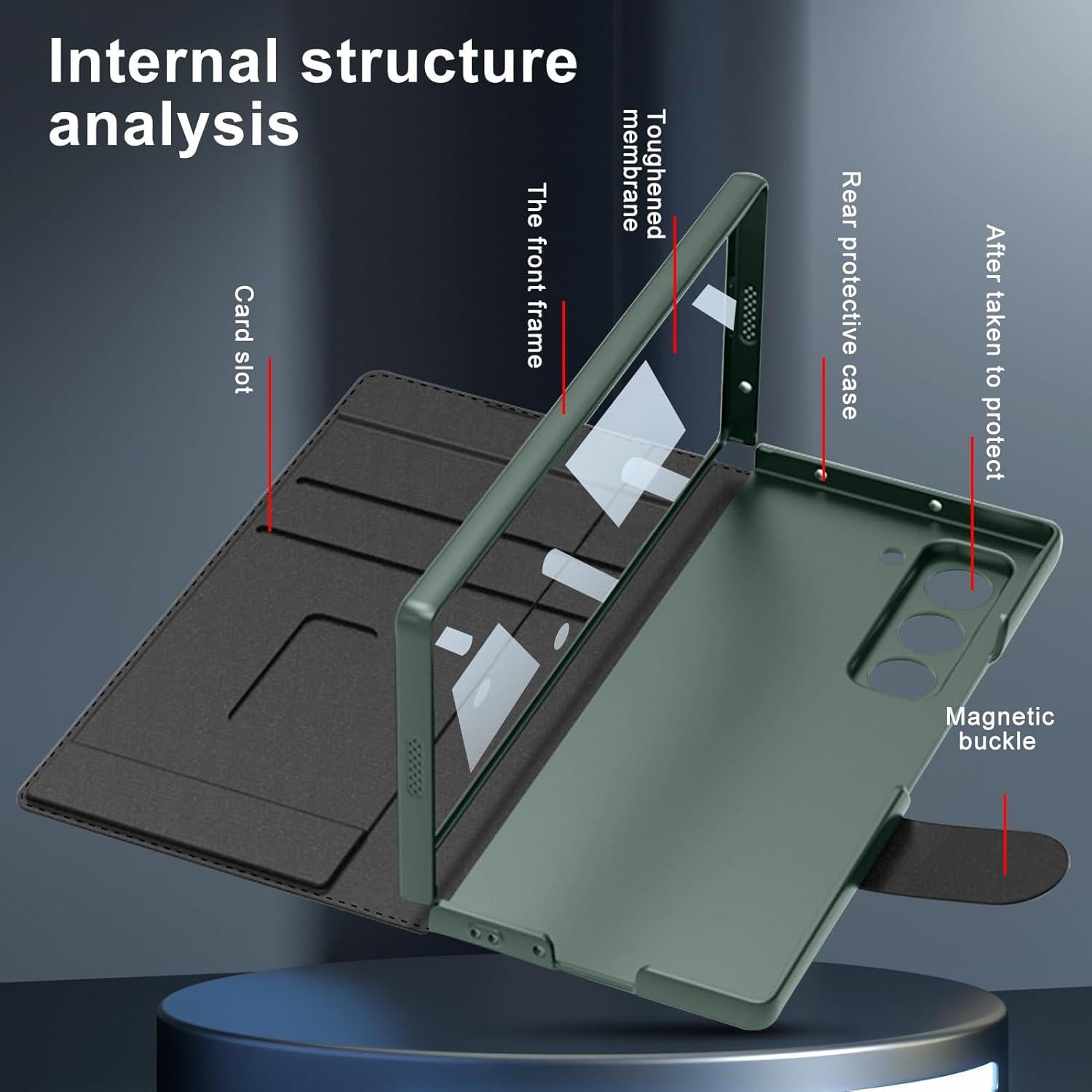 Internal structure analysis

Card slot

The front frame

Toughened membrane

Rear protective case

After taken to protect

Magnetic buckle