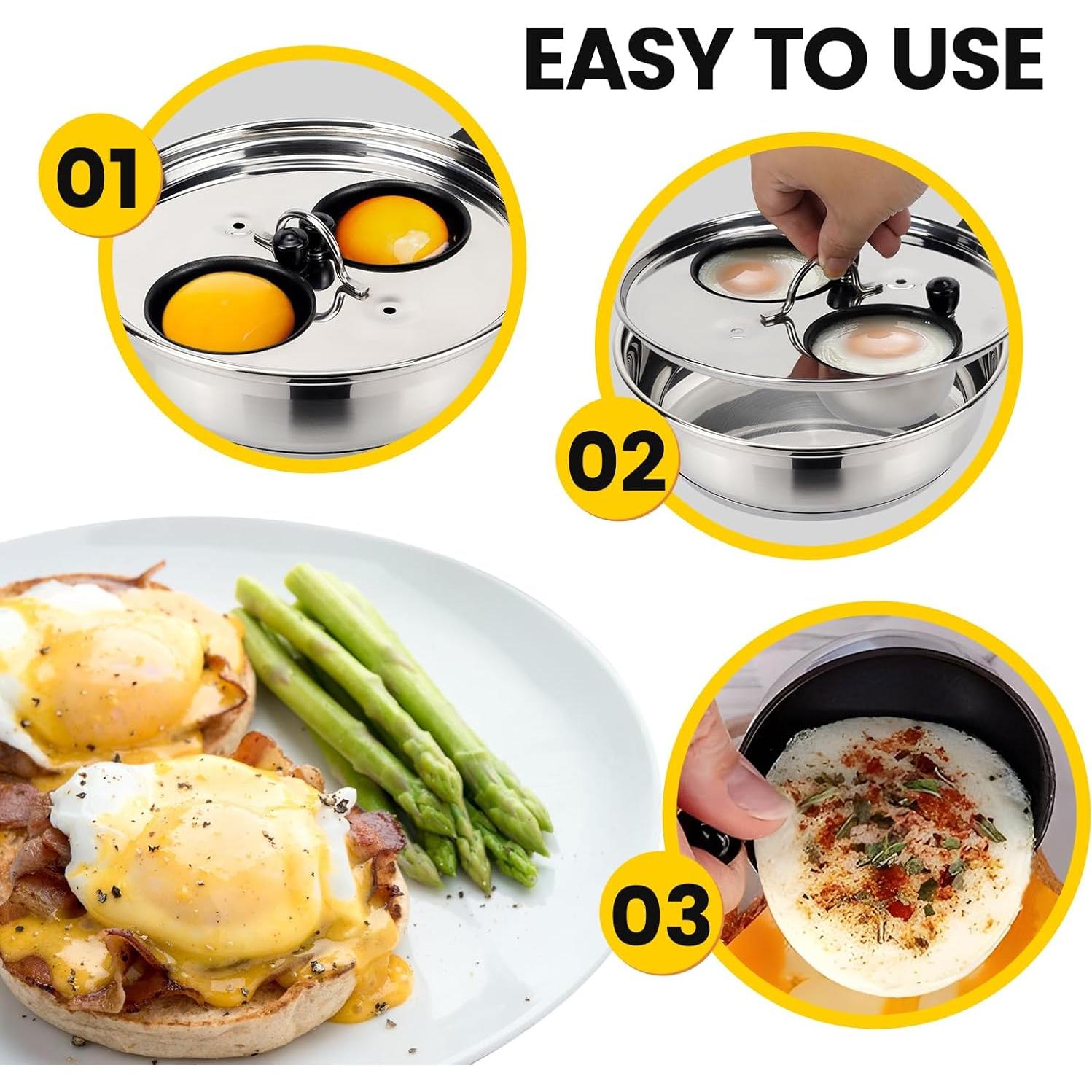 EASY TO USE

01

02

03